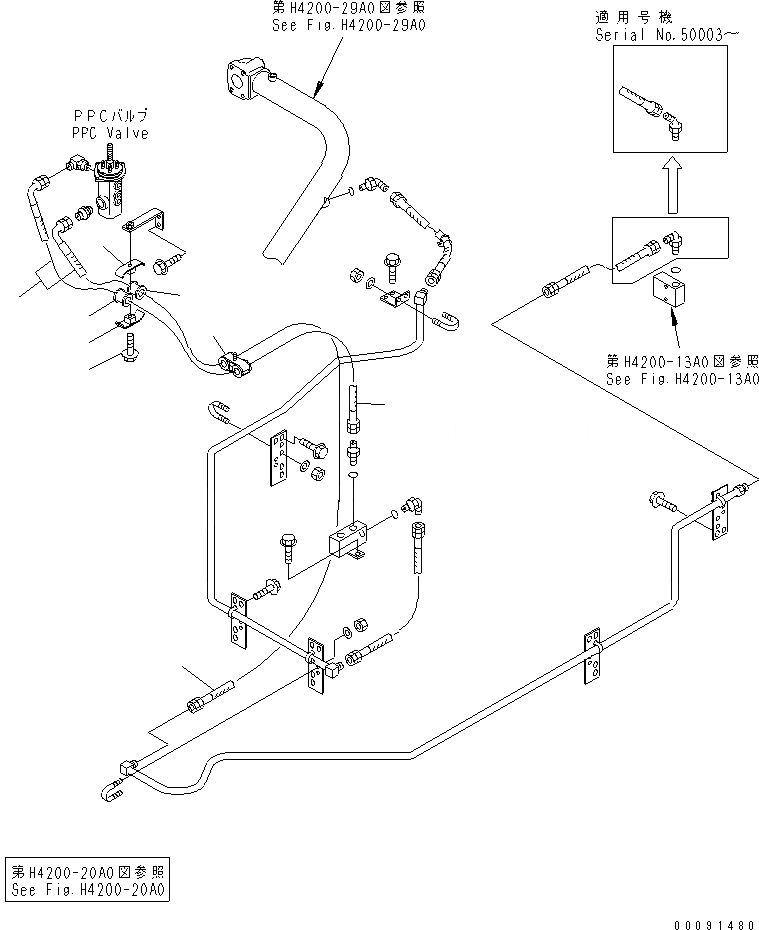 第H4200-29A0図参照
See Fig.H4200-29A0

適用号機
Serial No.50003~

PPCバルブ
PPC Valve

第H4200-13A0図参照
See Fig.H4200-13A0

第H4200-20A0図参照
See Fig.H4200-20A0

00091480