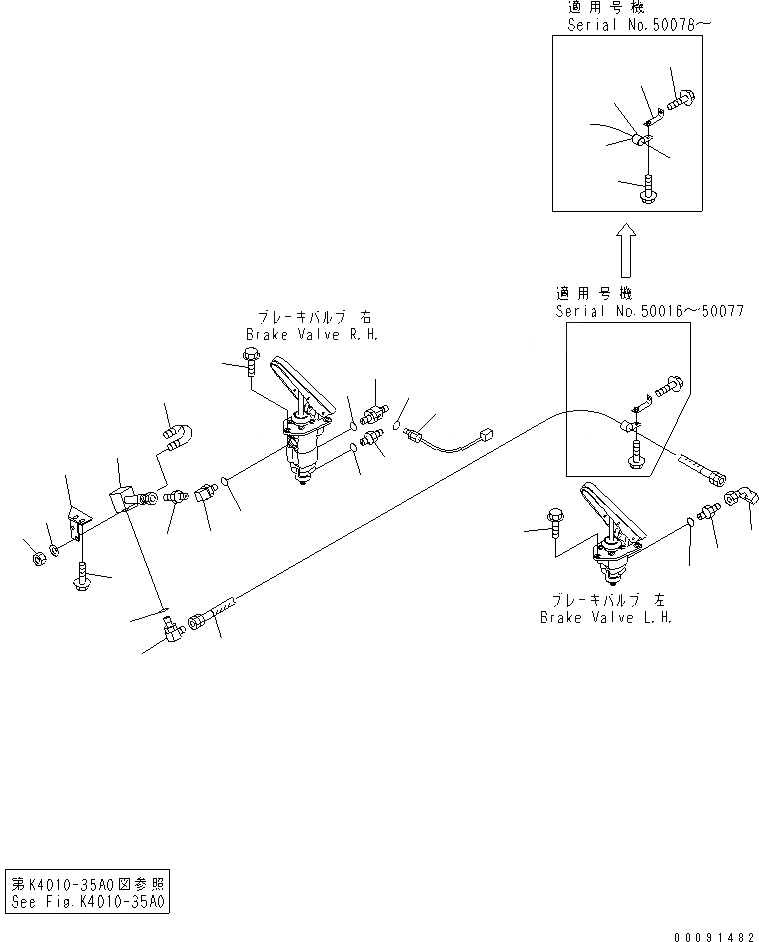 適用号機
Serial No.50078～

適用号機
Serial No.50016～50077

ブレーキバルブ 右
Brake Valve R.H.

ブレーキバルブ 左
Brake Valve L.H.

第K4010-35A0図参照
See Fig.K4010-35A0

00091482