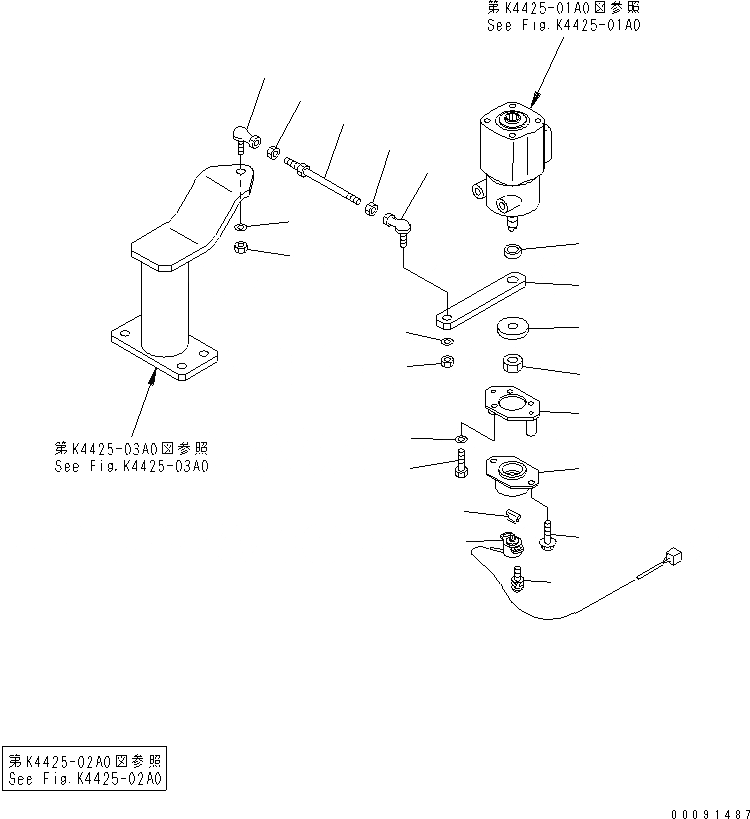 第K4425-01A0図参照
See Fig.K4425-01A0

第K4425-03A0図参照
See Fig.K4425-03A0

第K4425-02A0図参照
See Fig.K4425-02A0

00091487