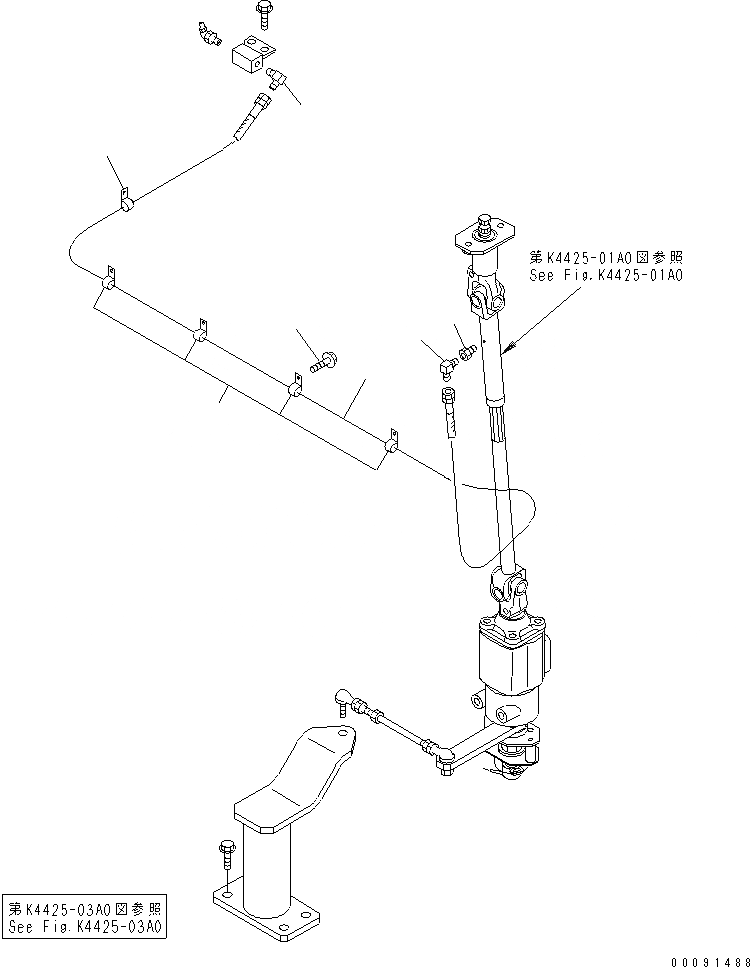 第K4425-01A0図参照
See Fig.K4425-01A0

第K4425-03A0図参照
See Fig.K4425-03A0

00091488