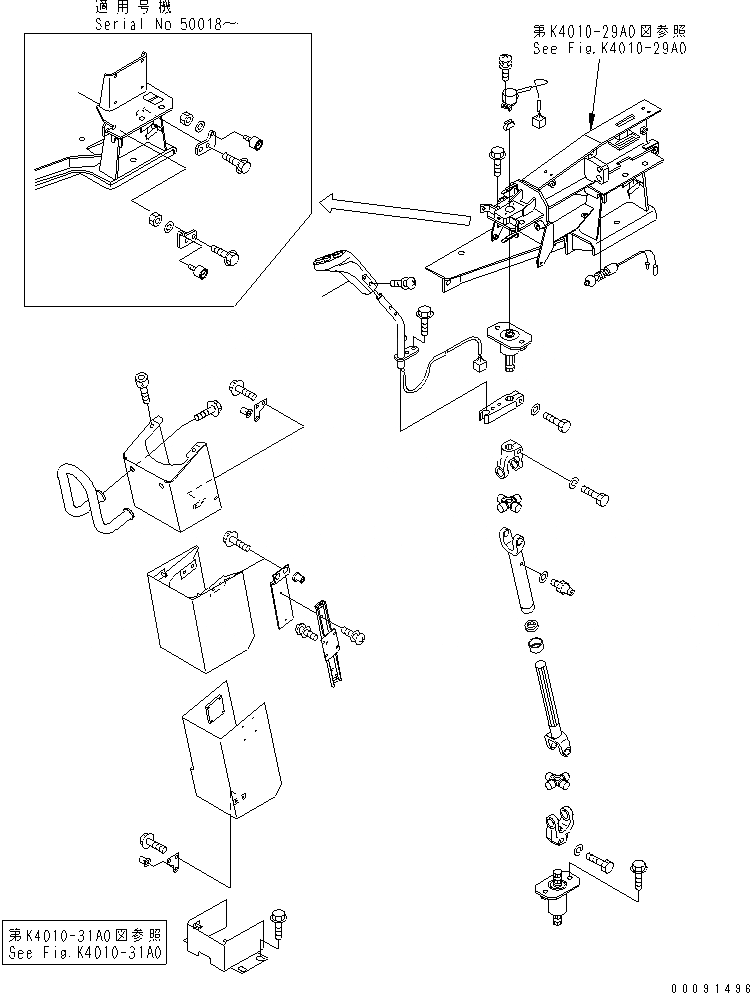 適用号機
Serial No 50018～

第K4010-29A0図参照
See Fig.K4010-29A0

第K4010-31A0図参照
See Fig.K4010-31A0

00091496