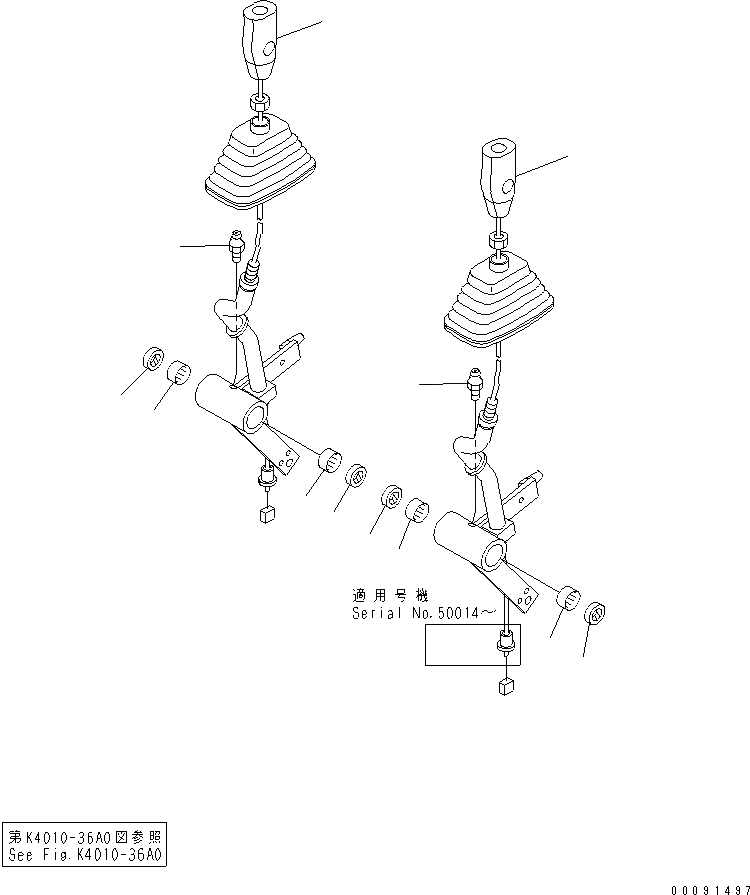 適用号機
Serial No.50014～

第K4010-36A0図参照
See Fig.K4010-36A0

00091497