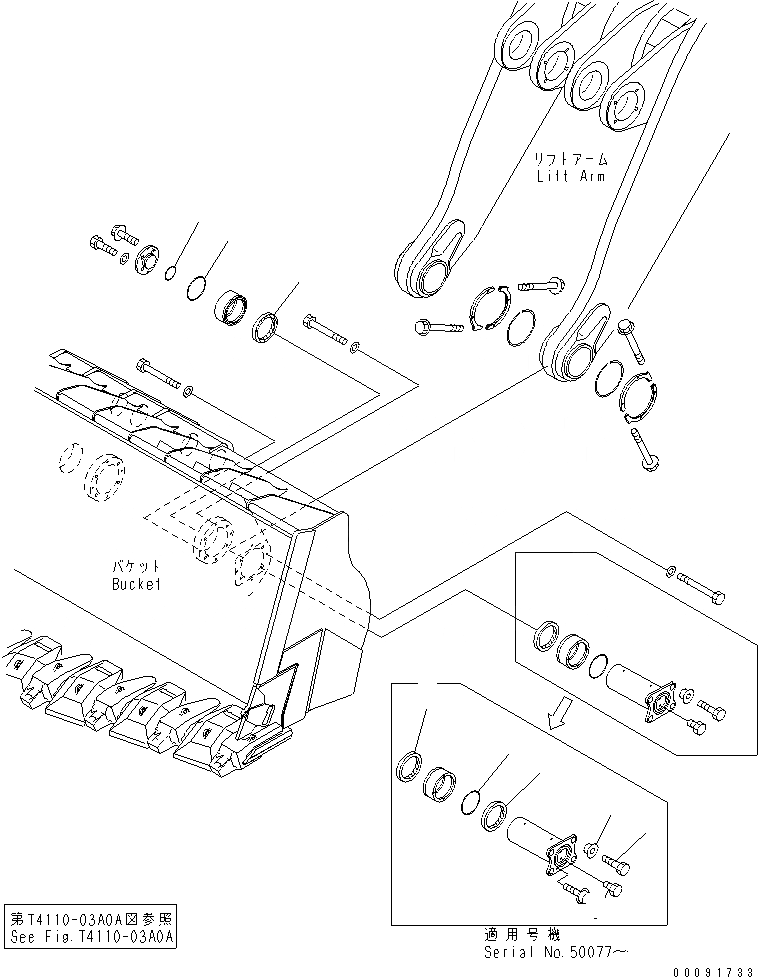 リフトアーム
Lift Arm

バケット
Bucket

第T4110-03A0A図参照
See Fig.T4110-03A0A

適用号機
Serial No.50077～

00091733