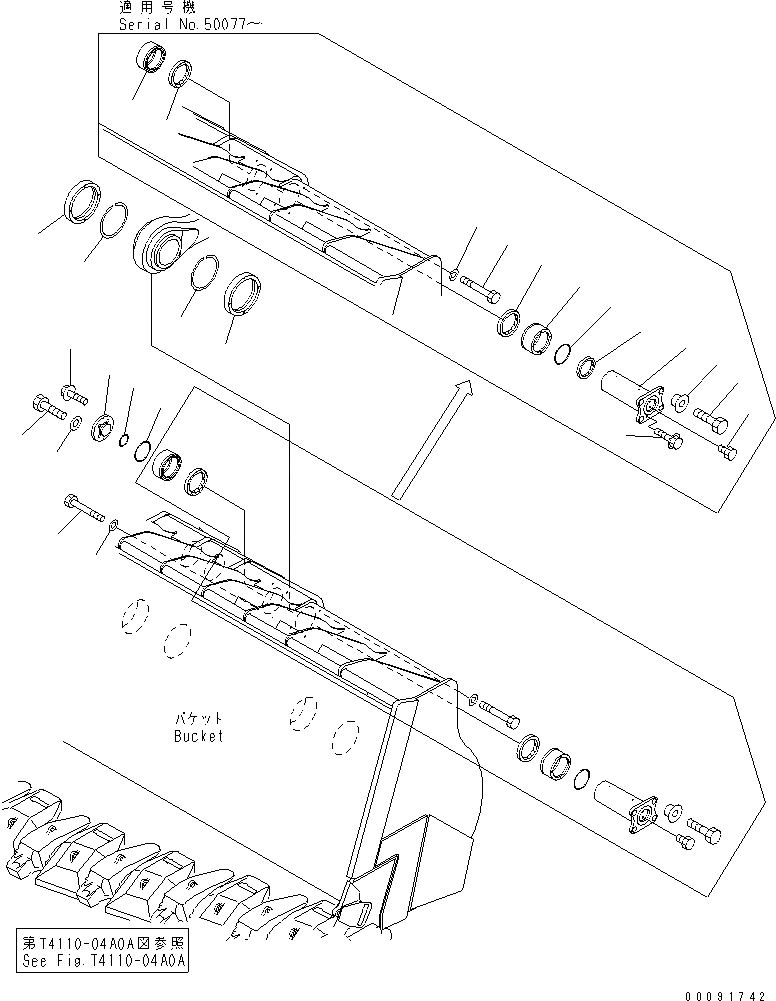 適用号機
Serial No.50077~

バケット
Bucket

第T4110-04A0A図参照
See Fig.T4110-04A0A

00091742