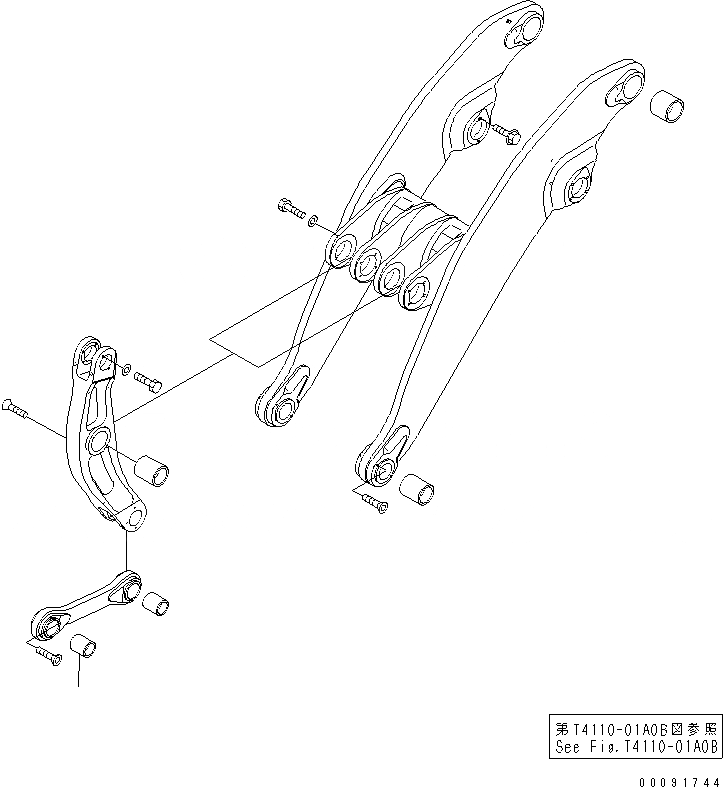 第T4110-01A0B図参照
See Fig.T4110-01A0B

00091744