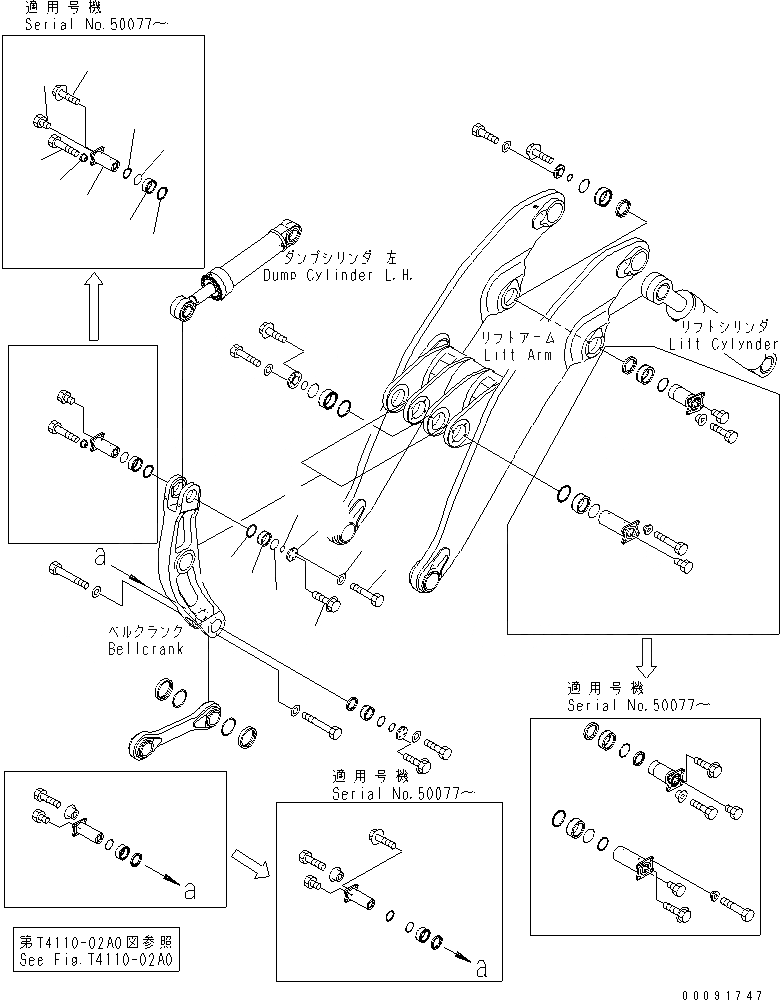 適用号機
Serial No.50077～

ダンプシリンダ 左
Dump Cylinder L.H.

リフトアーム
Lift Arm

リフトシリンダ
Lift Cylynder

a

ベルクランク
Bellcrank

適用号機
Serial No.50077～

適用号機
Serial No.50077～

a

a

第T4110-02A0図参照
See Fig.T4110-02A0

00091747