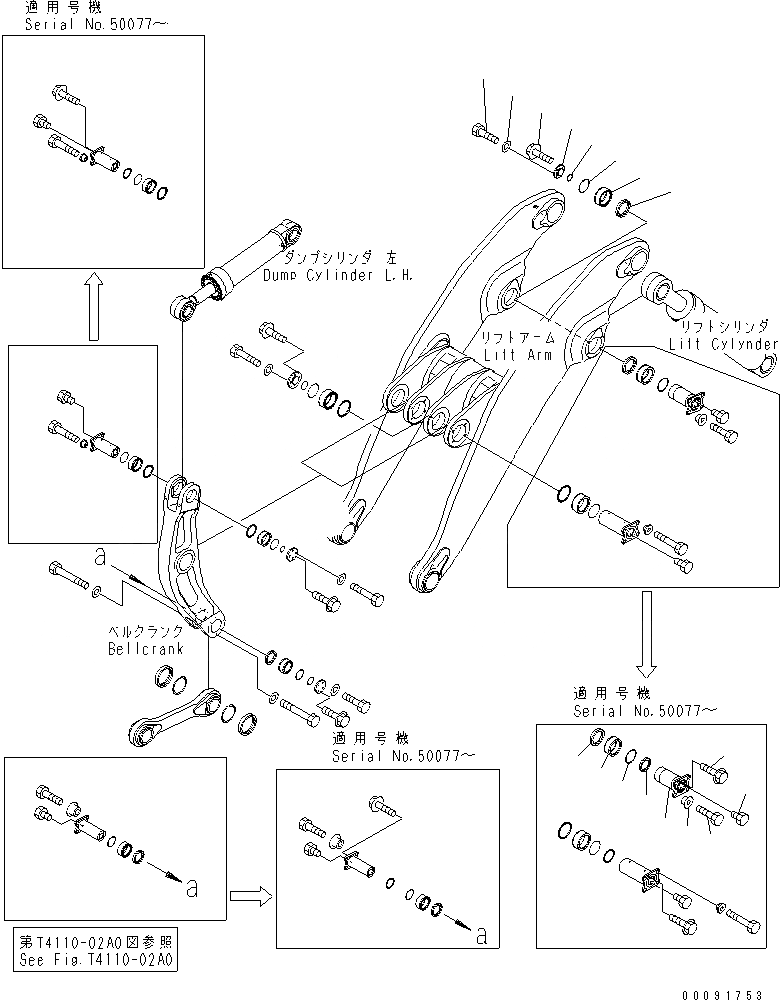 適用号機
Serial No.50077～

ダンプシリンダ 左
Dump Cylinder L.H.

リフトアーム
Lift Arm

リフトシリンダ
Lift Cylynder

a

ベルクランク
Bellcrank

適用号機
Serial No.50077～

適用号機
Serial No.50077～

a

a

第T4110-02A0図参照
See Fig.T4110-02A0

00091753