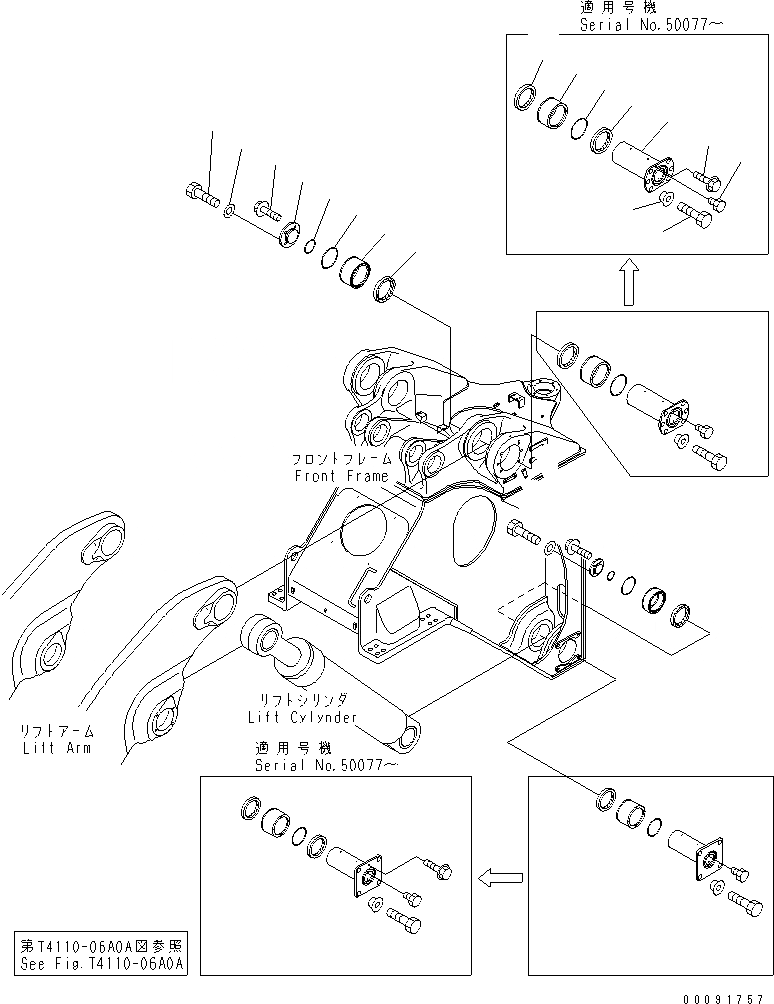 適用号機
Serial No.50077~

フロントフレーム
Front Frame

リフトアーム
Lift Arm

リフトシリンダ
Lift Cylynder

適用号機
Serial No.50077~

第T4110-06A0A図参照
See Fig.T4110-06A0A

00091757