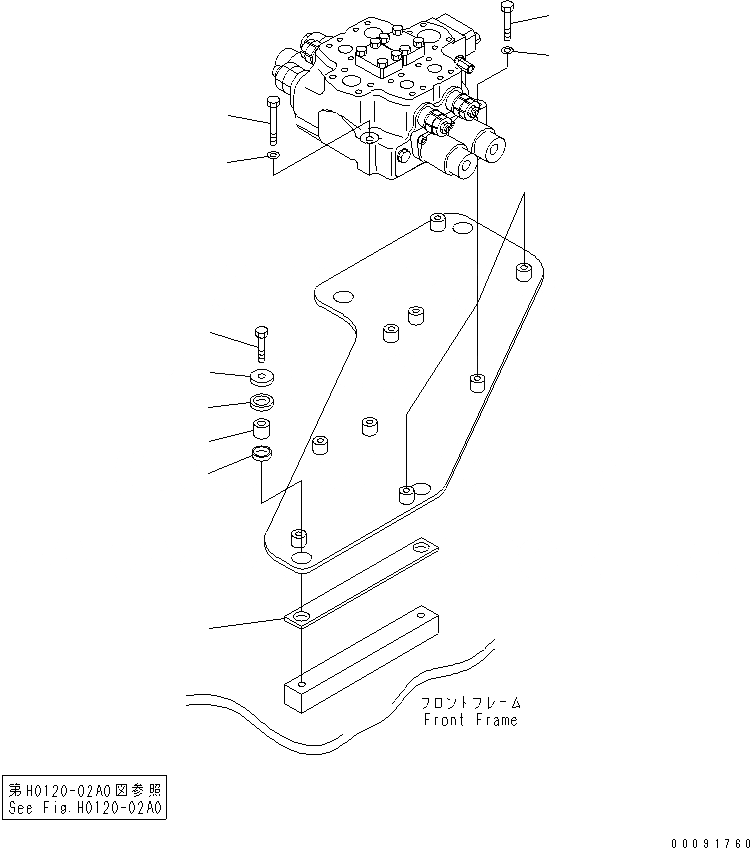 フロントフレーム
Front Frame

第H0120-02A0図参照
See Fig.H0120-02A0

00091760