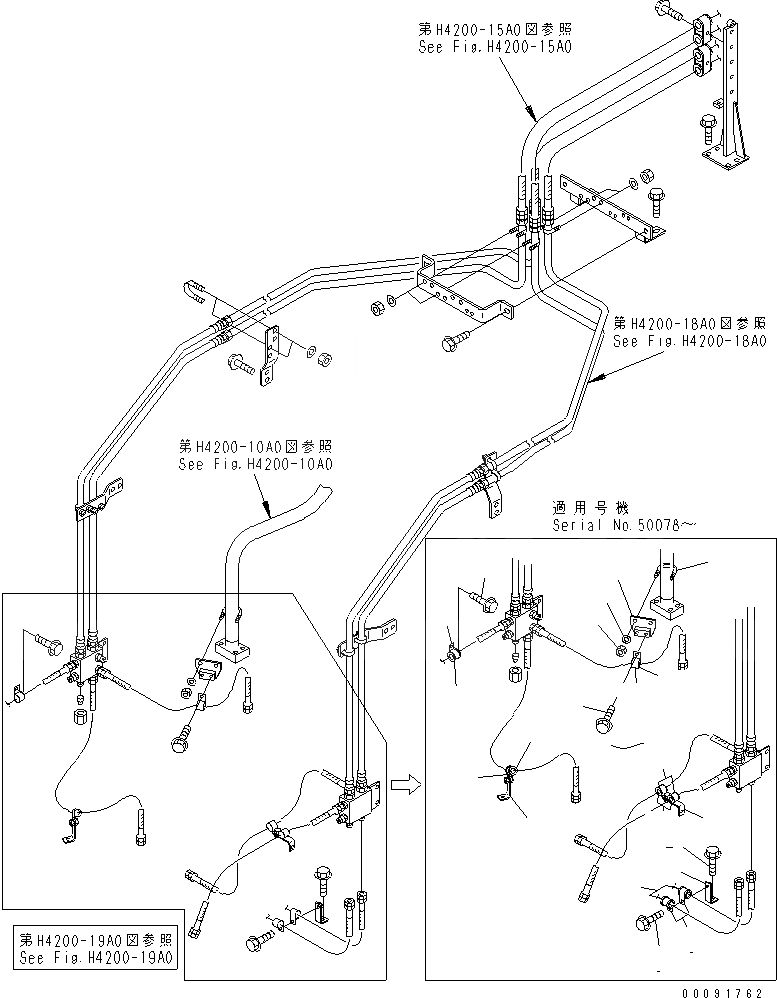 第H4200-15A0図参照
See Fig.H4200-15A0

第H4200-18A0図参照
See Fig.H4200-18A0

第H4200-10A0図参照
See Fig.H4200-10A0

適用号機
Serial No.50078～

第H4200-19A0図参照
See Fig.H4200-19A0

00091762