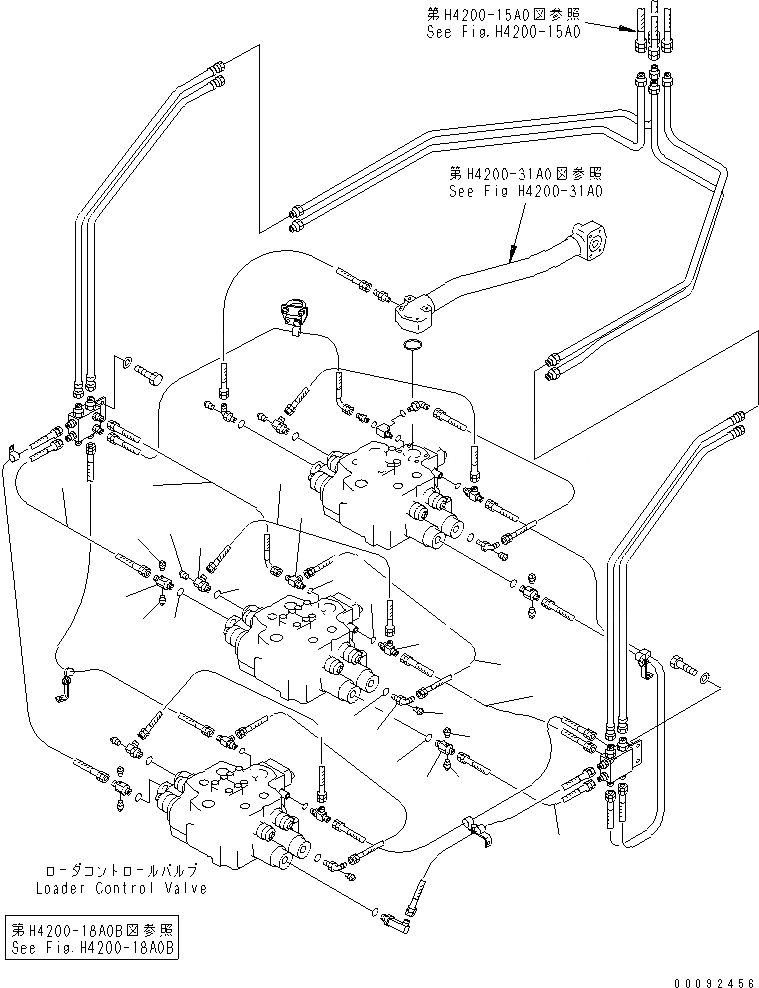 第H4200-15A0図参照
See Fig.H4200-15A0

第H4200-31A0図参照
See Fig H4200-31A0

ローダコントロールバルブ
Loader Control Valve

第H4200-18A0B図参照
See Fig.H4200-18A0B

00092456