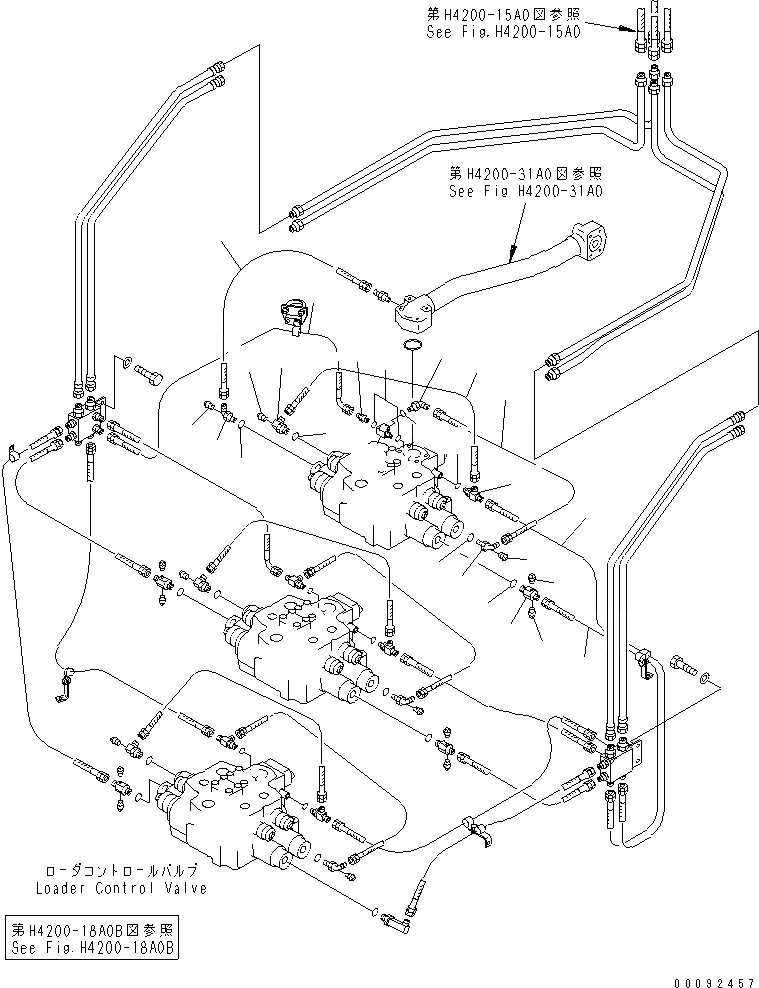 第H4200-15A0図参照
See Fig.H4200-15A0

第H4200-31A0図参照
See Fig H4200-31A0

ローダコントロールバルブ
Loader Control Valve

第H4200-18A0B図参照
See Fig.H4200-18A0B

00092457