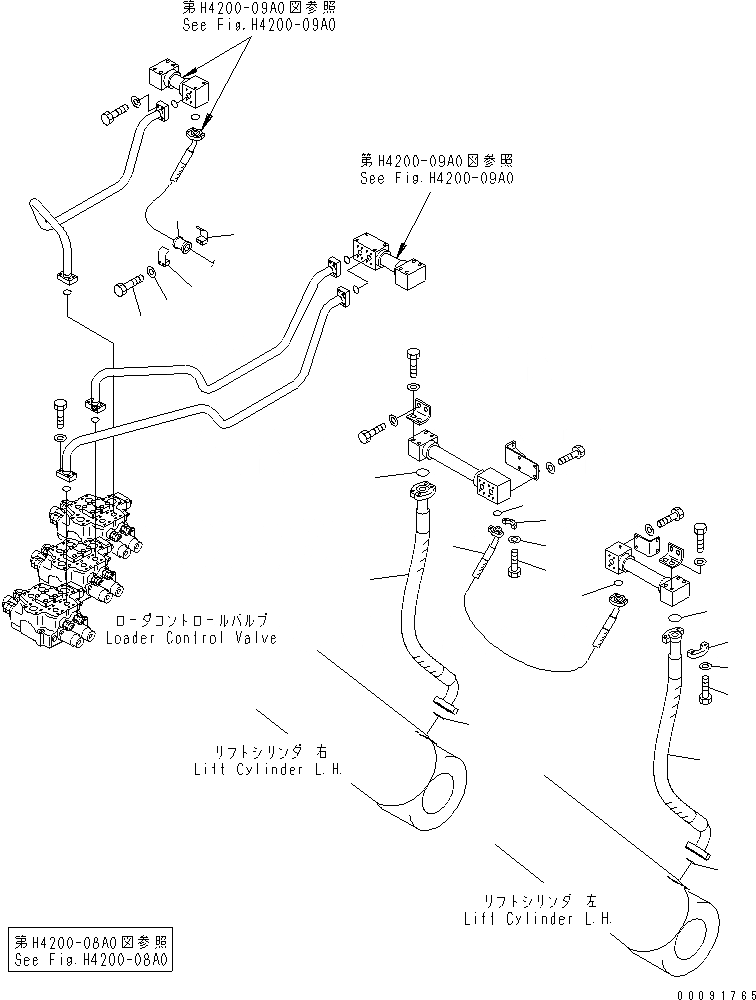 第H4200-09A0図参照
See Fig.H4200-09A0

第H4200-09A0図参照
See Fig.H4200-09A0

ローダコントロールバルブ
Loader Control Valve

リフトシリンダ 右
Lift Cylinder L.H.

リフトシリンダ 左
Lift Cylinder L.H.

第H4200-08A0図参照
See Fig.H4200-08A0

00091765