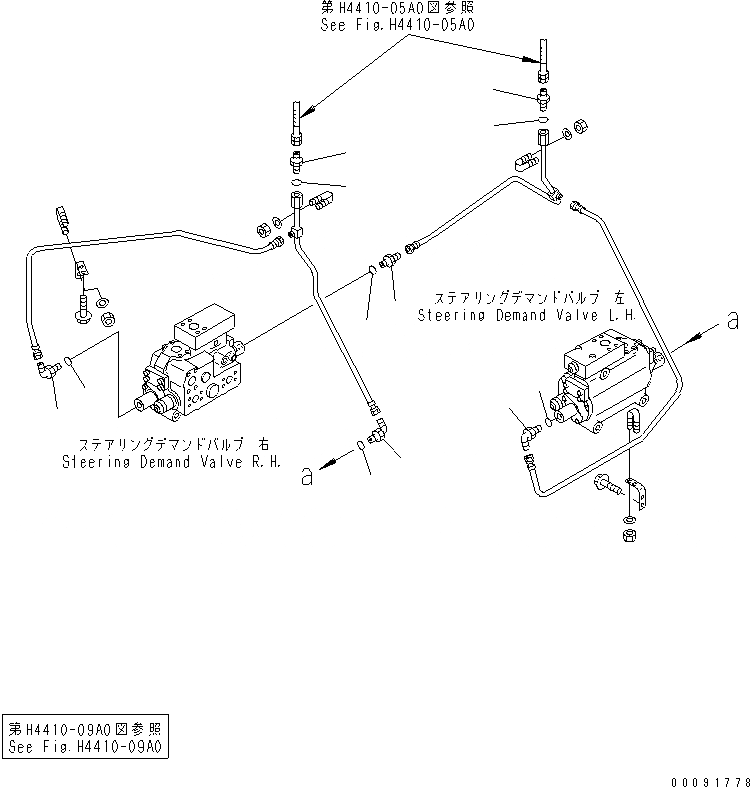 第H4410-05A0図参照
See Fig.H4410-05A0

ステアリングデマンドバルブ 左
Steering Demand Valve L.H.

a

ステアリングデマンドバルブ 右
Steering Demand Valve R.H.

a

第H4410-09A0図参照
See Fig.H4410-09A0

00091778