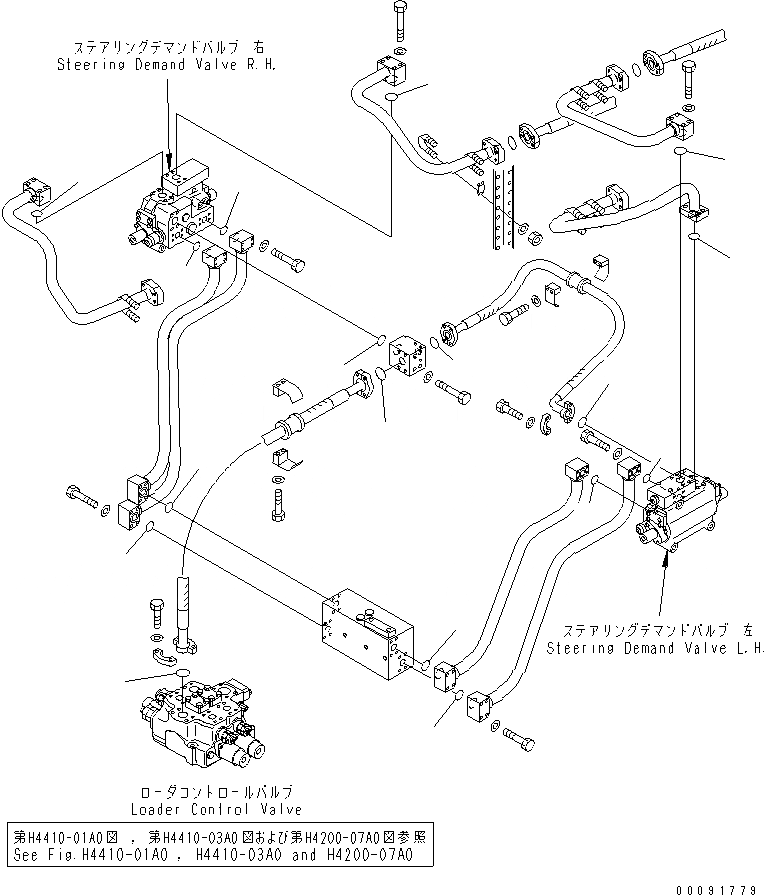 ステアリングデマンドバルブ 右
Steering Demand Valve R.H.

ステアリングデマンドバルブ 左
Steering Demand Valve L.H.

ローダコントロールバルブ
Loader Control Valve

第H4410-01A0図 , 第H4410-03A0図および第H4200-07A0図参照
See Fig.H4410-01A0 , H4410-03A0 and H4200-07A0

00091779