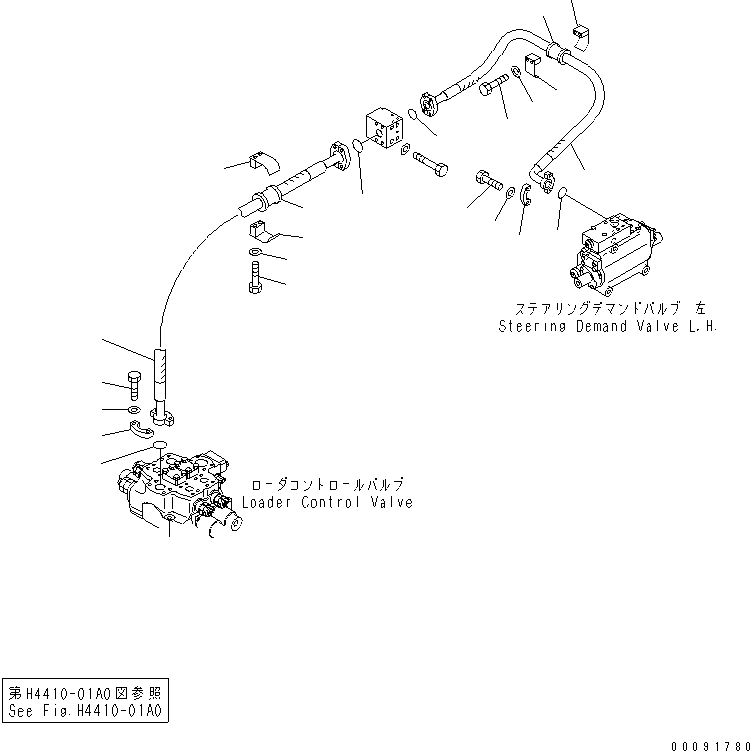 ステアリングデマンドバルブ 左
Steering Demand Valve L.H.

ローダコントロールバルブ
Loader Control Valve

第H4410-01A0図参照
See Fig.H4410-01A0

00091780