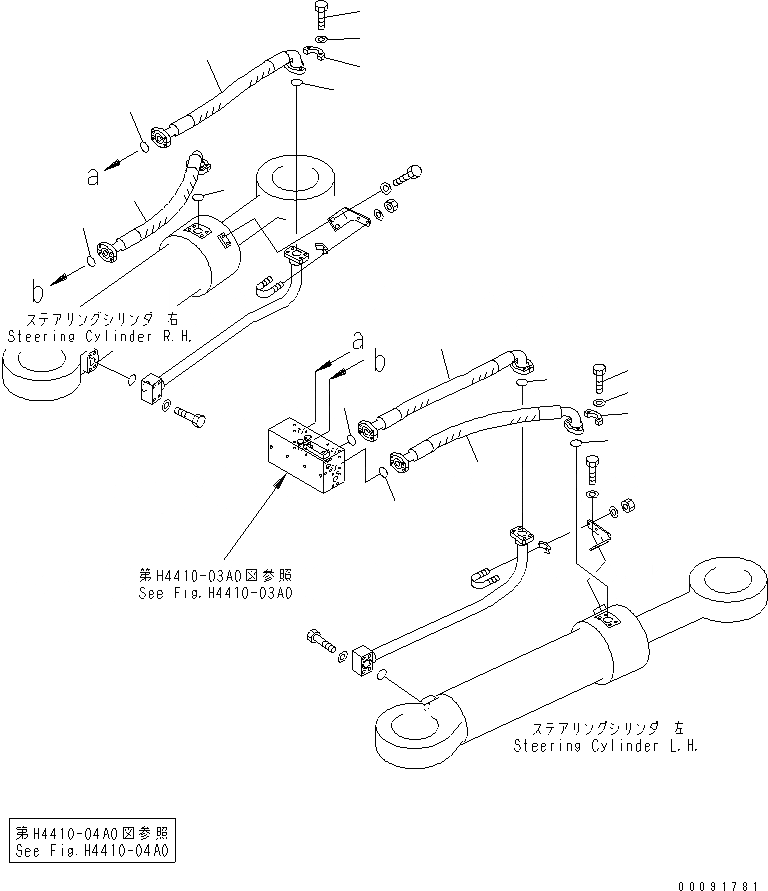 a

b

ステアリングシリンダ 右
Steering Cylinder R.H.

a

b

第H4410-03A0図参照
See Fig.H4410-03A0

ステアリングシリンダ 左
Steering Cylinder L.H.

第H4410-04A0図参照
See Fig.H4410-04A0

00091781