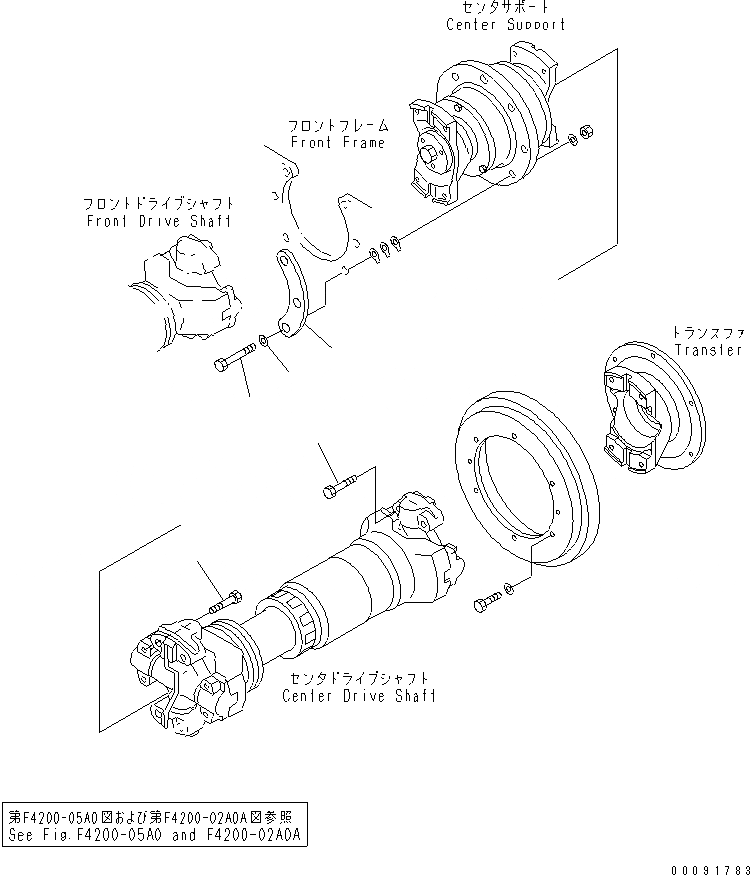 センタサポート
Center Support

フロントフレーム
Front Frame

フロントドライブシャフト
Front Drive Shaft

トランスファ
Transfer

センタドライブシャフト
Center Drive Shaft

第F4200-05A0図および第F4200-02A0A図参照
See Fig.F4200-05A0 and F4200-02A0A

00091783