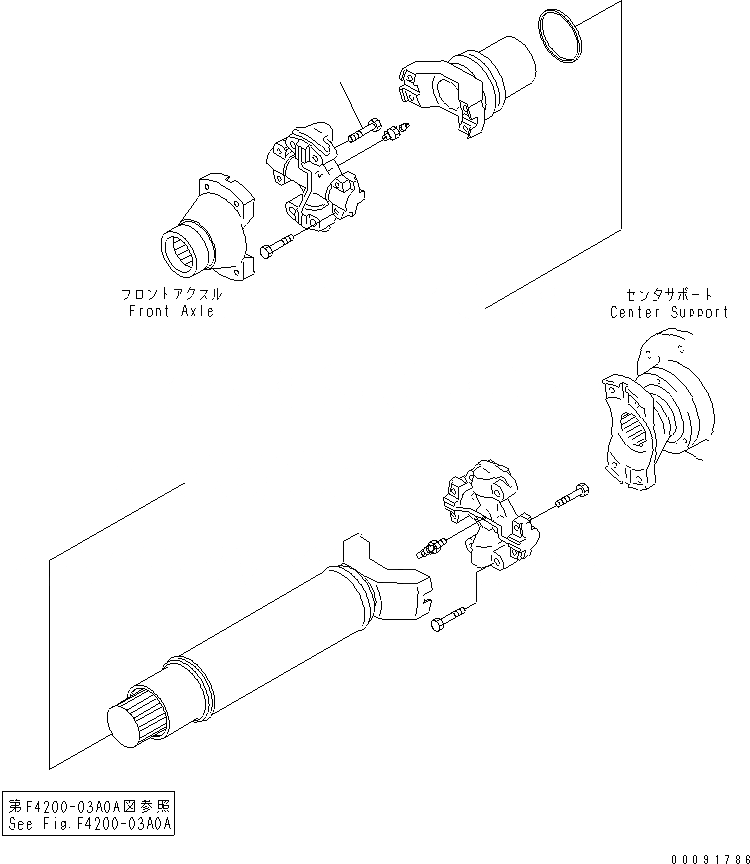 フロントアクスル
Front Axle

センタサポート
Center Support

第F4200-03A0A図参照
See Fig.F4200-03A0A

00091786