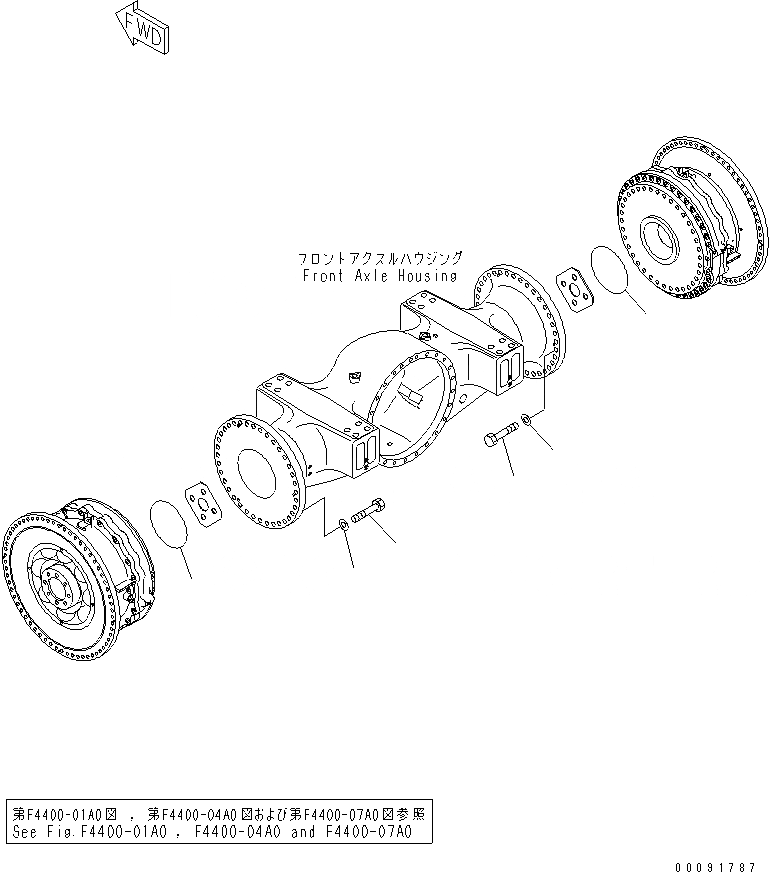 FWD

フロントアクスルハウジング
Front Axle Housing

第F4400-01A0図 , 第F4400-04A0図および第F4400-07A0図参照
See Fig.F4400-01A0 , F4400-04A0 and F4400-07A0

00091787