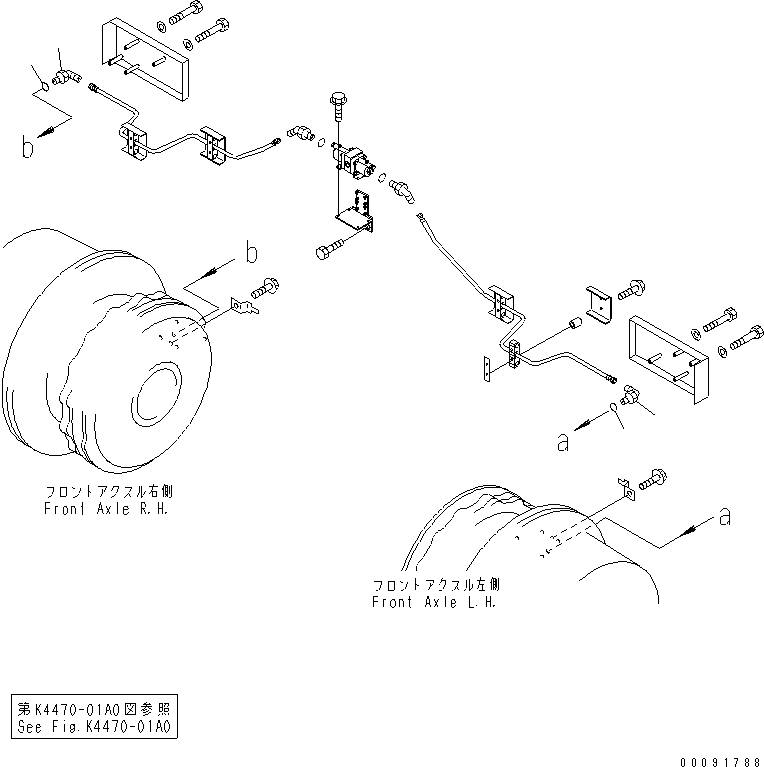 b

b

a

フロントアクスル右側
Front Axle R.H.

a

フロントアクスル左側
Front Axle L.H.

第K4470-01A0図参照
See Fig.K4470-01A0

00091788