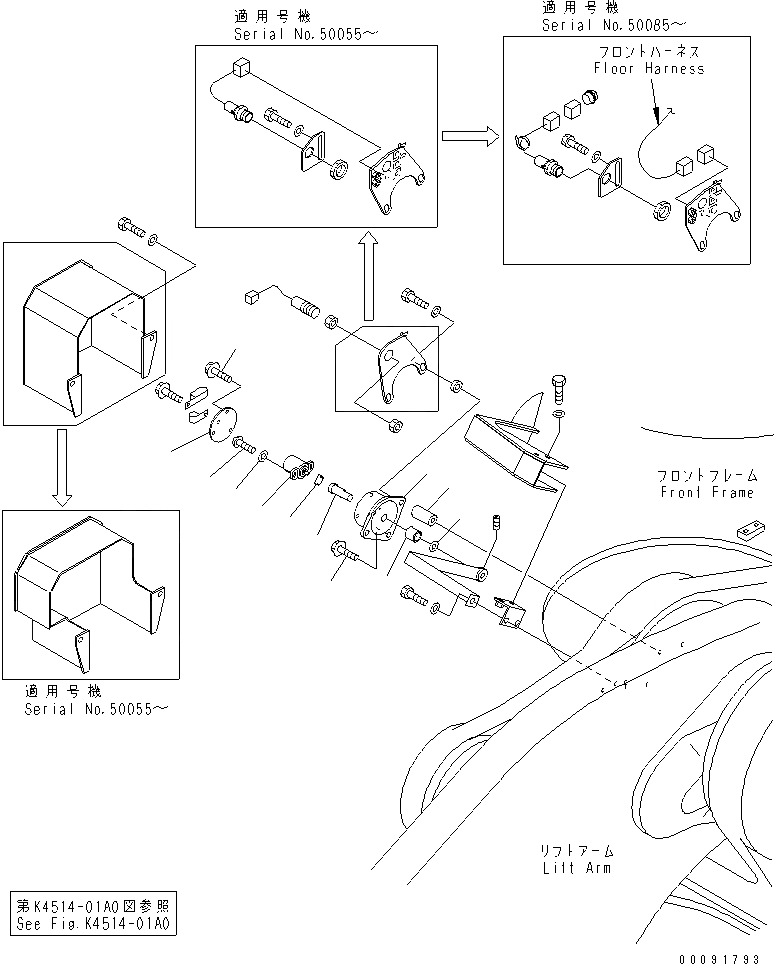 適用号機
Serial No.50055～

適用号機
Serial No.50085～

フロントハーネス
Floor Harness

フロントフレーム
Front Frame

適用号機
Serial No.50055～

リフトアーム
Lift Arm

第K4514-01A0図参照
See Fig.K4514-01A0

00091793