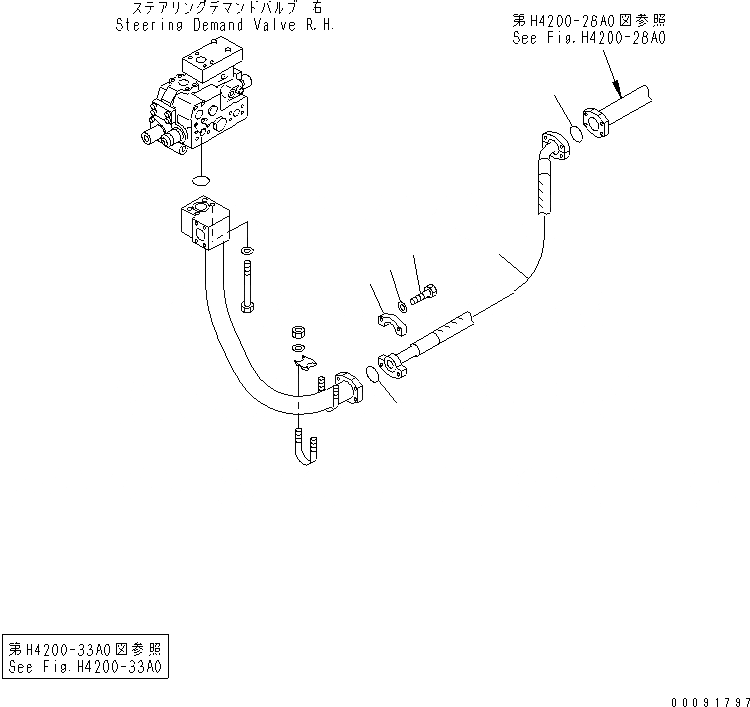 ステアリングデマンドバルブ 右
Steering Demand Valve R.H.

第H4200-28A0図参照
See Fig.H4200-28A0

第H4200-33A0図参照
See Fig.H4200-33A0

00091797