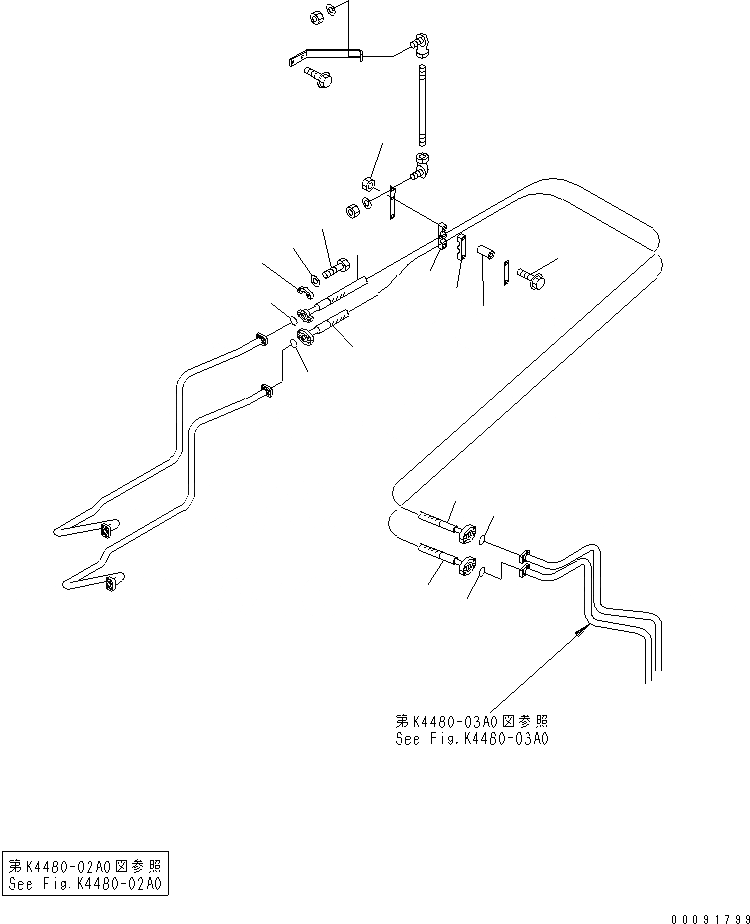 第K4480-03A0図参照
See Fig.K4480-03A0

第K4480-02A0図参照
See Fig.K4480-02A0

00091799