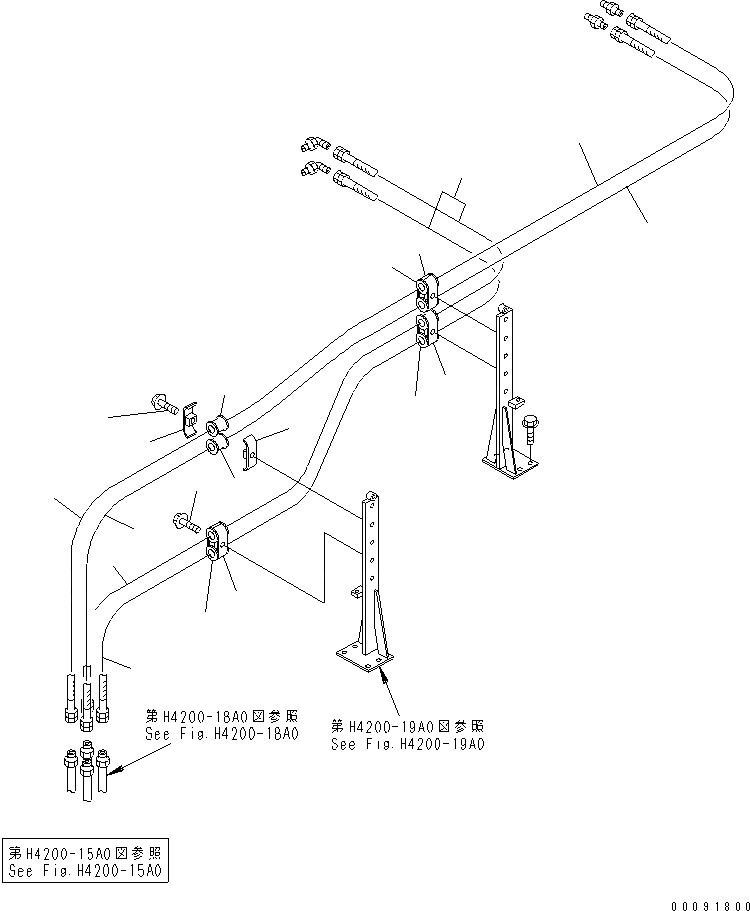 第H4200-18A0図参照
See Fig.H4200-18A0

第H4200-19A0図参照
See Fig.H4200-19A0

第H4200-15A0図参照
See Fig.H4200-15A0

00091800