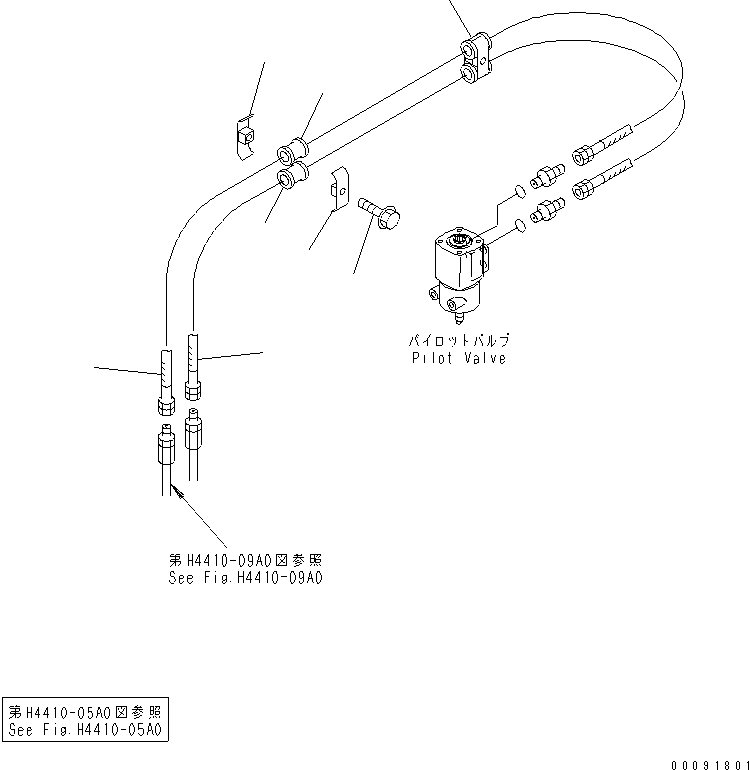 パイロットバルブ
Pilot Valve

第H4410-09A0図参照
See Fig.H4410-09A0

第H4410-05A0図参照
See Fig.H4410-05A0

00091801