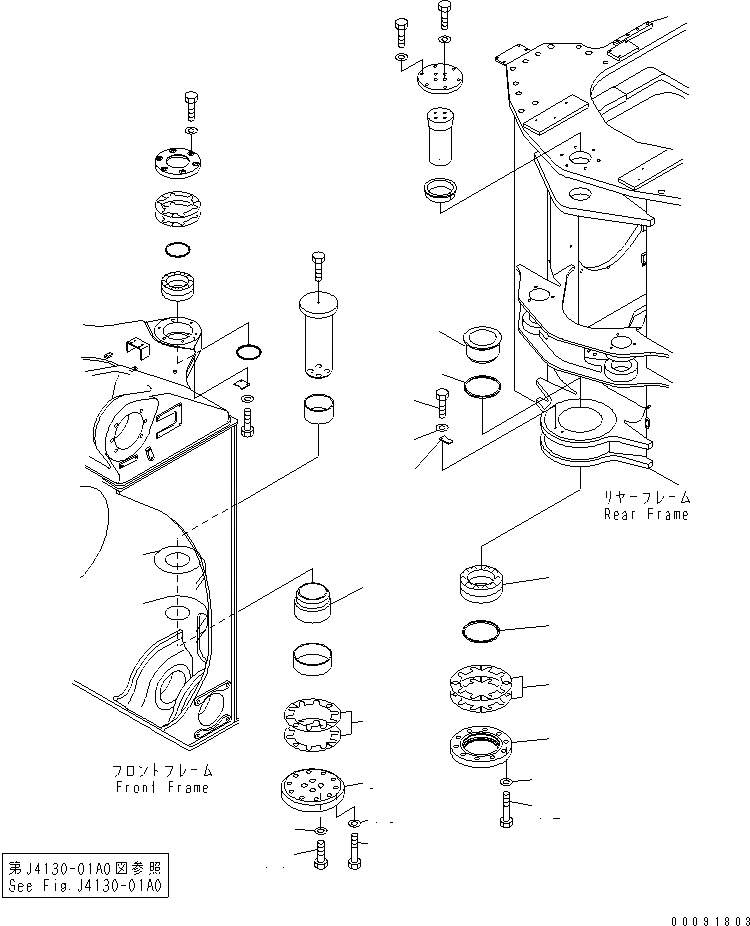 リヤーフレーム
Rear Frame

フロントフレーム
Front Frame

第J4130-01A0図参照
See Fig.J4130-01A0

00091803