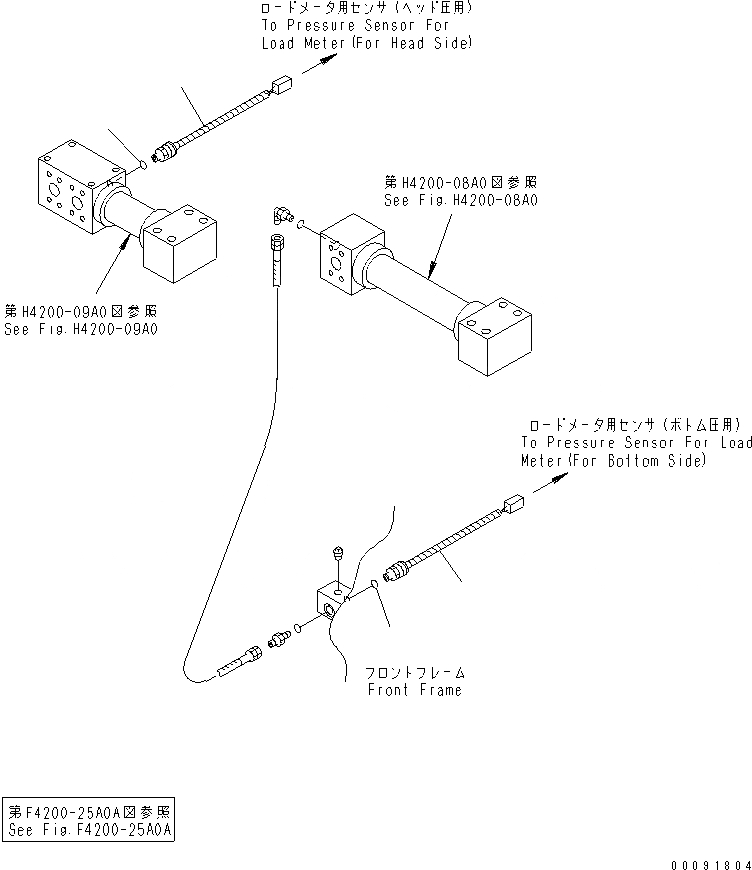 ロードメータ用センサ(ヘッド圧用)
To Pressure Sensor For
Load Meter(For Head Side)

第H4200-08A0図参照
See Fig.H4200-08A0

第H4200-09A0図参照
See Fig.H4200-09A0

ロードメータ用センサ(ボトム圧用)
To Pressure Sensor For Load
Meter(For Bottom Side)

フロントフレーム
Front Frame

第F4200-25A0A図参照
See Fig.F4200-25A0A

00091804