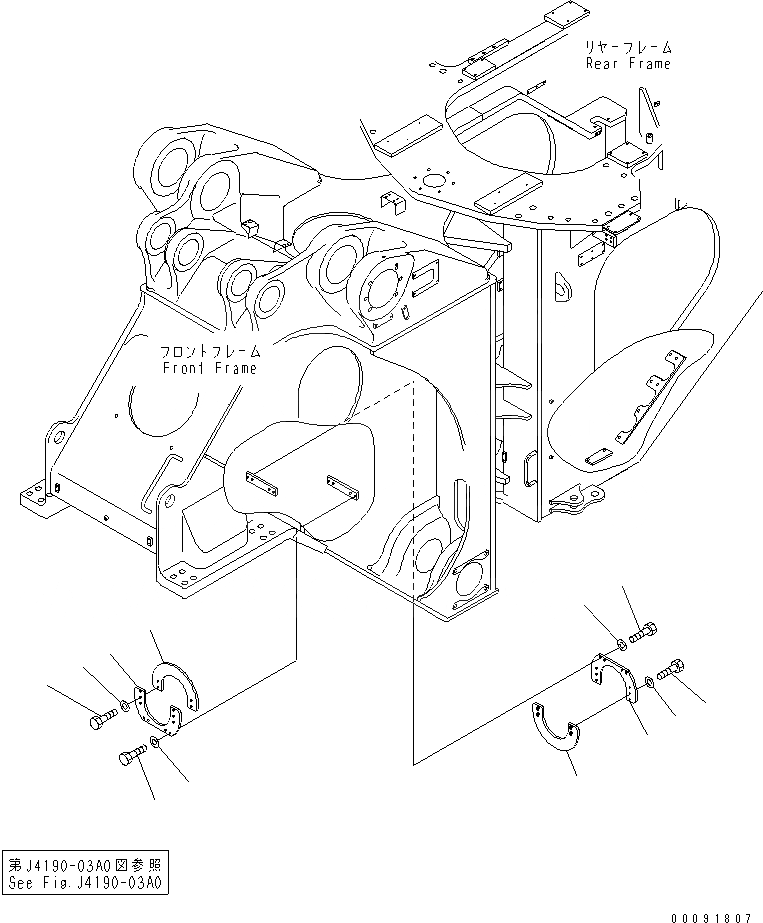 リヤーフレーム
Rear Frame

フロントフレーム
Front Frame

第J4190-03A0図参照
See Fig.J4190-03A0

00091807