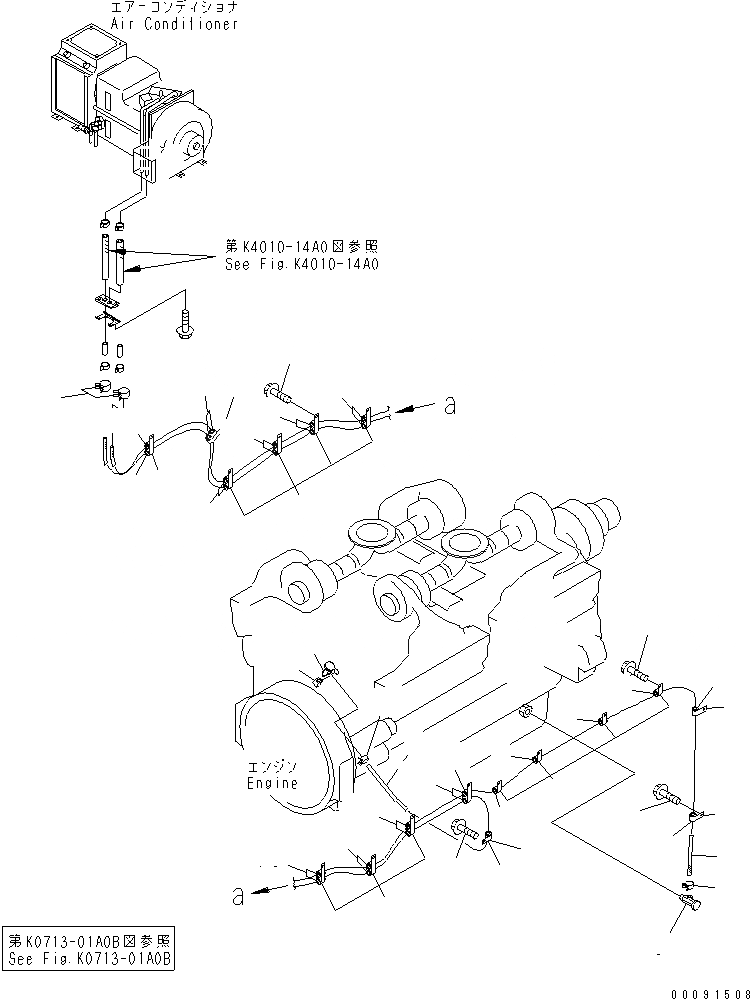 エアーコンディショナ
Air Conditioner

第K4010-14A0図参照
See Fig.K4010-14A0

a

エンジン
Engine

a

第K0713-01A0B図参照
See Fig.K0713-01A0B

00091508