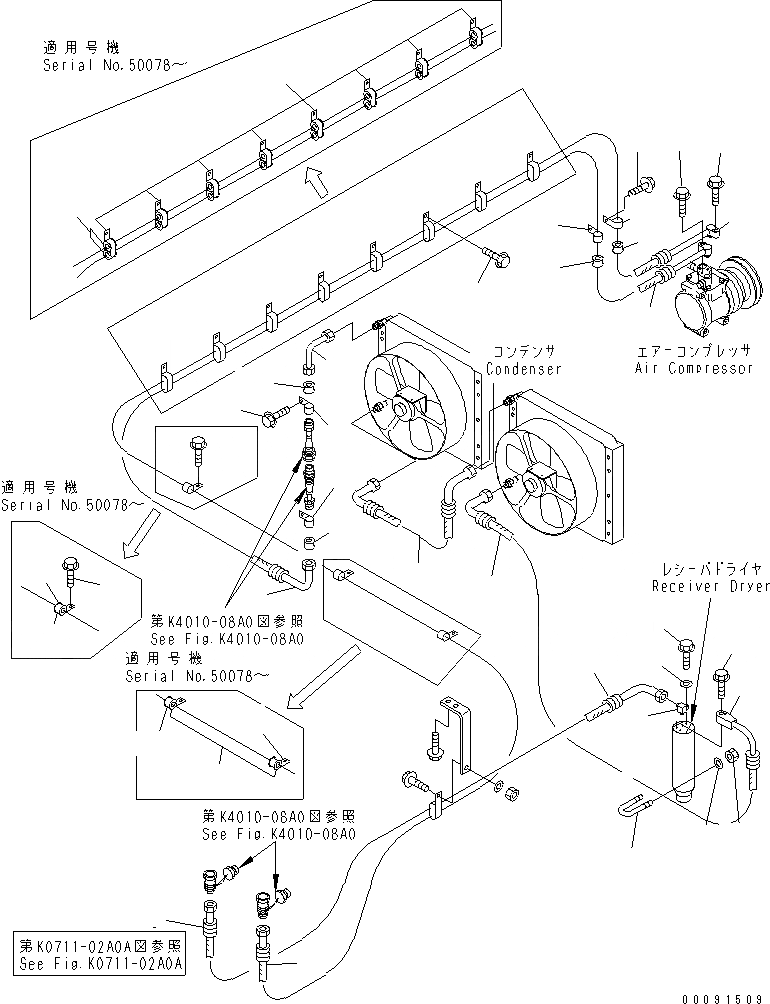 適用号機
Serial No.50078～

コンデンサ
Condenser

エアーコンプレッサ
Air Compressor

適用号機
Serial No.50078～

第K4010-08A0図参照
See Fig.K4010-08A0

適用号機
Serial No.50078～

レシーバドライヤ
Receiver Dryer

第K4010-08A0図参照
See Fig.K4010-08A0

第K0711-02A0A図参照
See Fig.K0711-02A0A

00091509