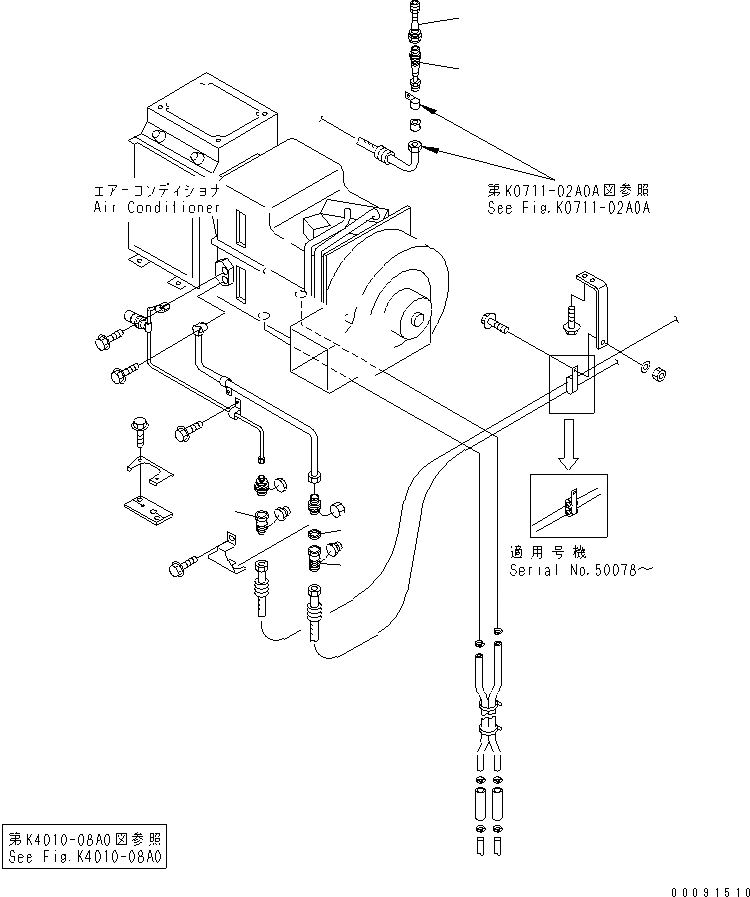 エアーコンディショナ
Air Conditioner

第K0711-02A0A図参照
See Fig.K0711-02A0A

適用号機
Serial No.50078～

第K4010-08A0図参照
See Fig.K4010-08A0

00091510