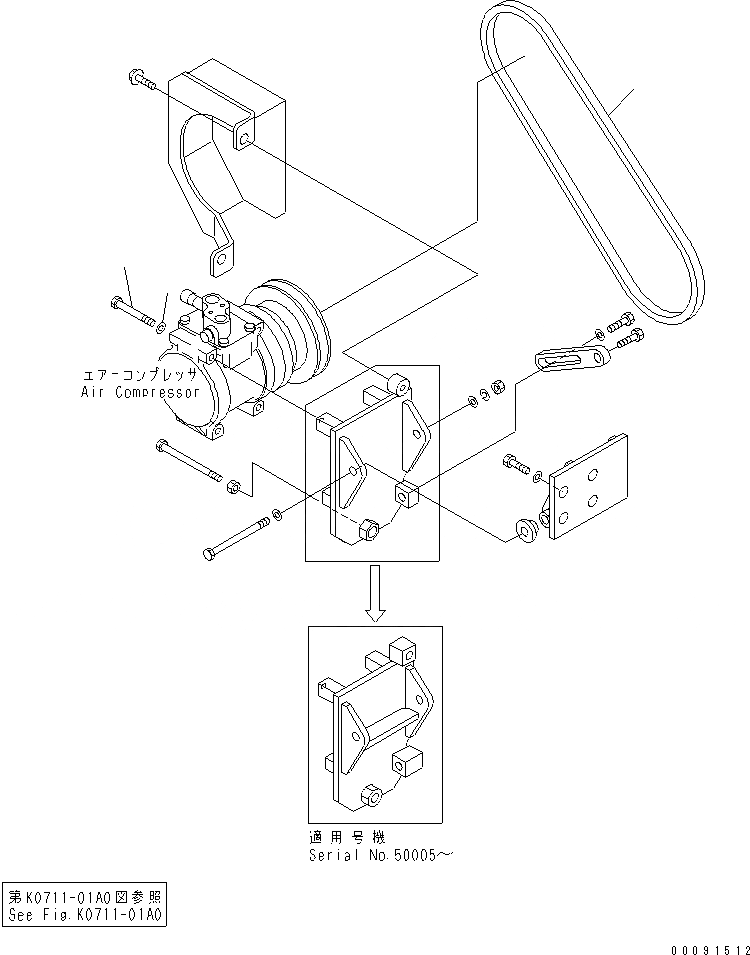 エアーコンプレッサ
Air Compressor

適用号機
Serial No.50005～

第K0711-01A0図参照
See Fig.K0711-01A0

00091512