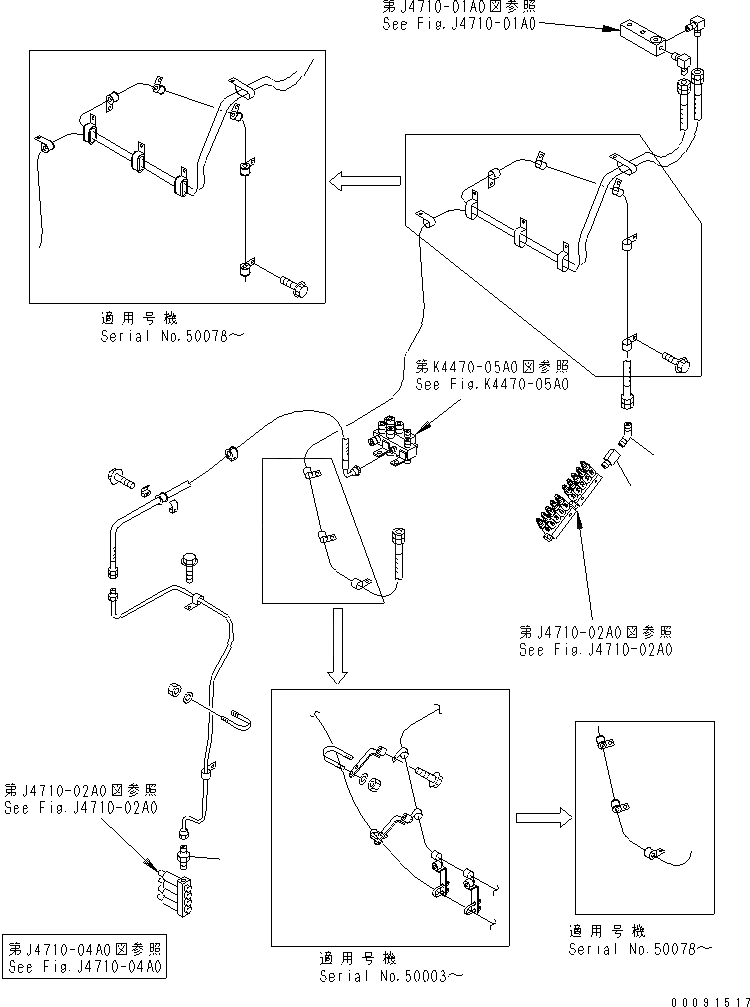 第J4710-01A0図参照
See Fig.J4710-01A0

適用号機
Serial No.50078～

第K4470-05A0図参照
See Fig.K4470-05A0

第J4710-02A0図参照
See Fig.J4710-02A0

第J4710-02A0図参照
See Fig.J4710-02A0

第J4710-04A0図参照
See Fig.J4710-04A0

適用号機
Serial No.50003～

適用号機
Serial No.50078～

00091517