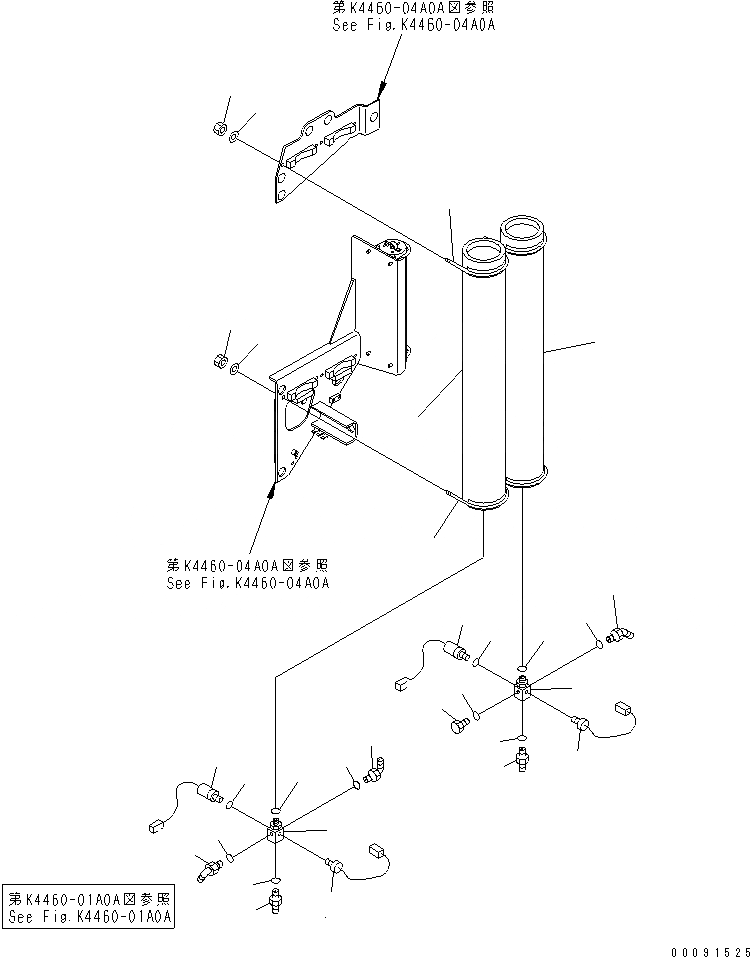 第K4460-04A0A図参照
See Fig.K4460-04A0A

第K4460-04A0A図参照
See Fig.K4460-04A0A

第K4460-01A0A図参照
See Fig.K4460-01A0A

00091525