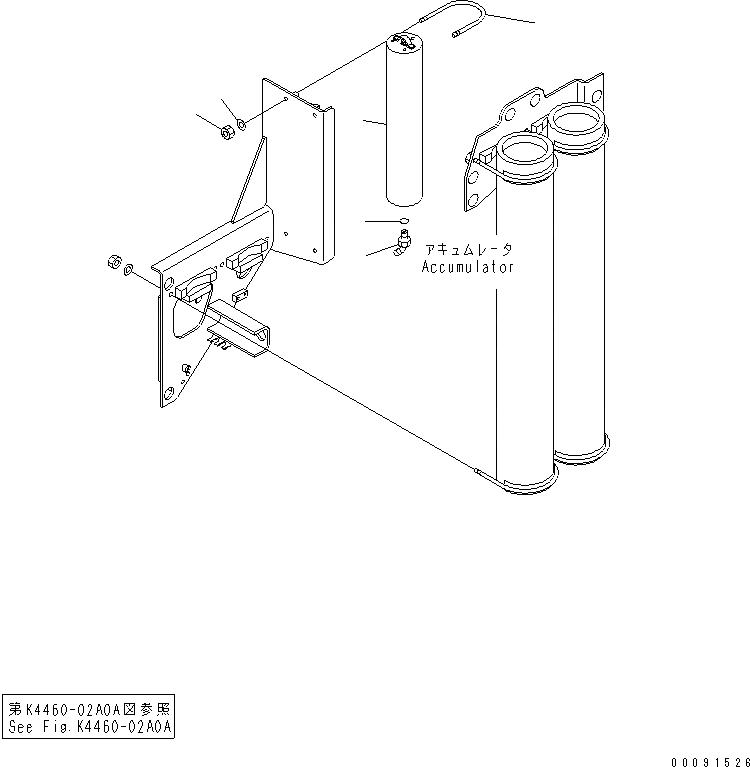 アキュムレータ
Accumulator

第K4460-02A0A図参照
See Fig.K4460-02A0A

00091526