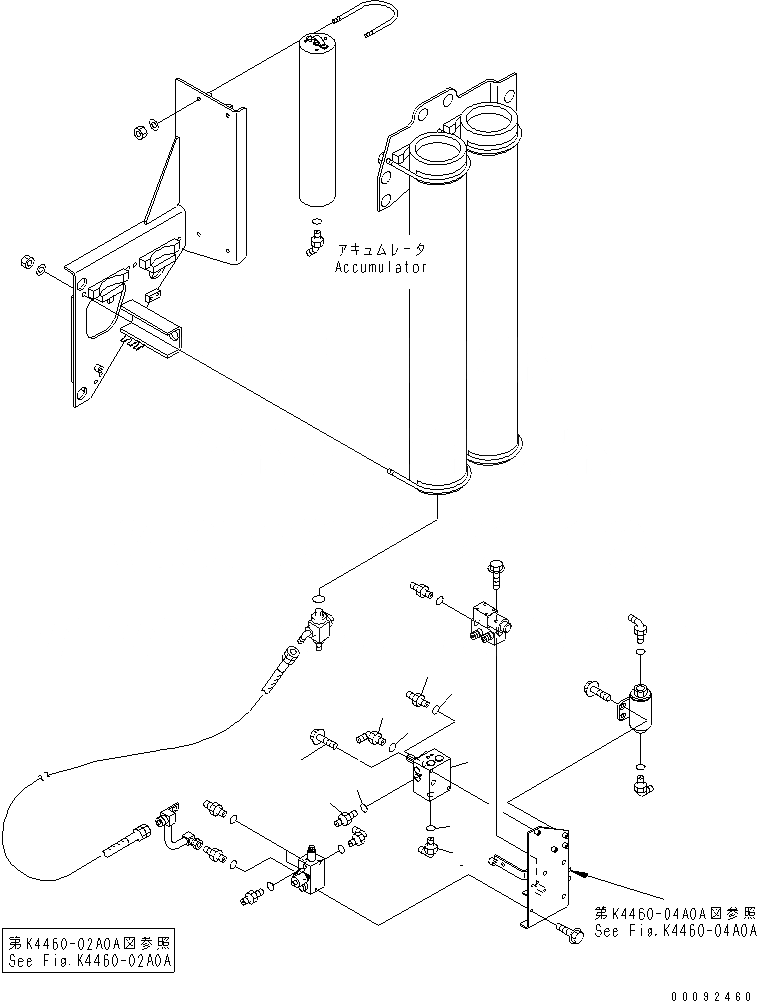 アキュムレータ
Accumulator

第K4460-04A0A図参照
See Fig.K4460-04A0A

第K4460-02A0A図参照
See Fig.K4460-02A0A

00092460