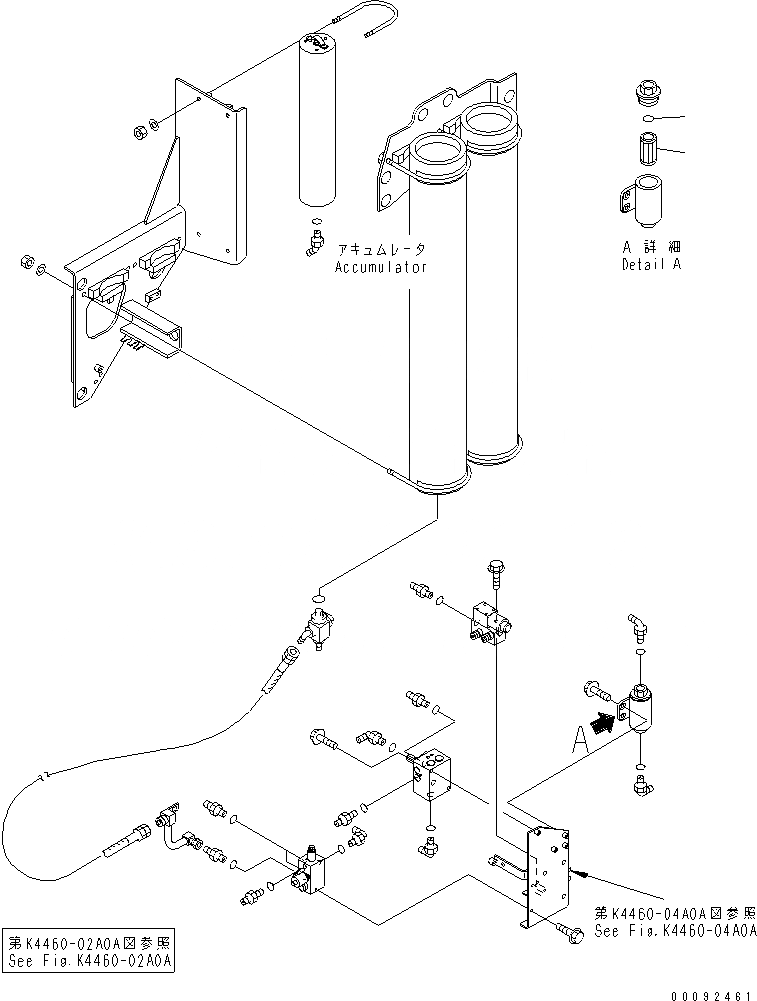 アキュムレータ
Accumulator

A 詳細
Detail A

A

第K4460-04A0A図参照
See Fig.K4460-04A0A

第K4460-02A0A図参照
See Fig.K4460-02A0A

00092461