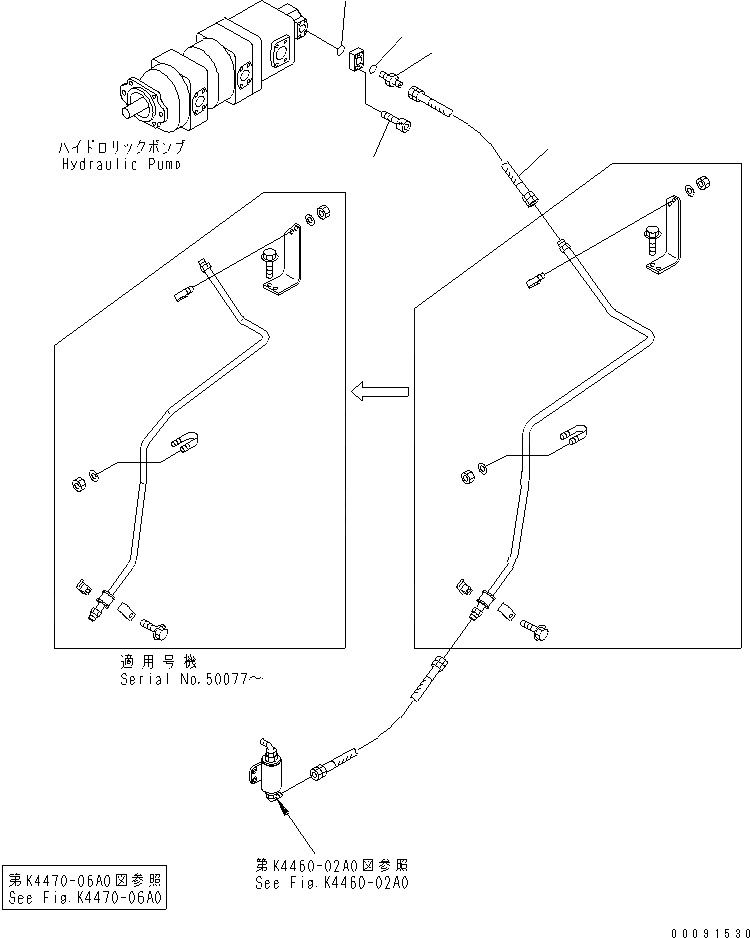 ハイドロリックポンプ
Hydraulic Pump

適用号機
Serial No.50077~

第K4460-02A0図参照
See Fig.K4460-02A0

第K4470-06A0図参照
See Fig.K4470-06A0

00091530