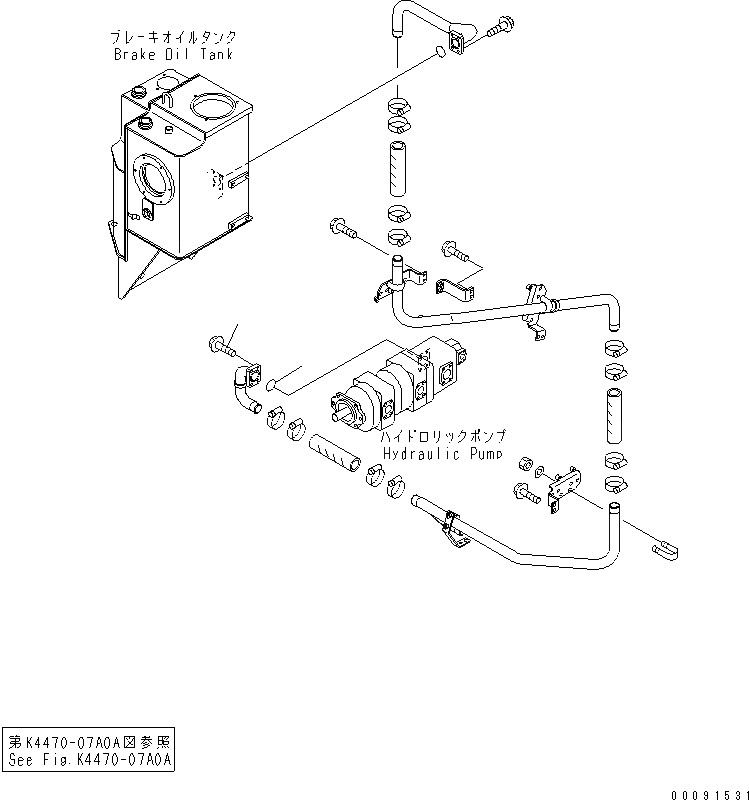 ブレーキオイルタンク
Brake Oil Tank

ハイドロリックポンプ
Hydraulic Pump

第K4470-07A0A図参照
See Fig.K4470-07A0A

00091531