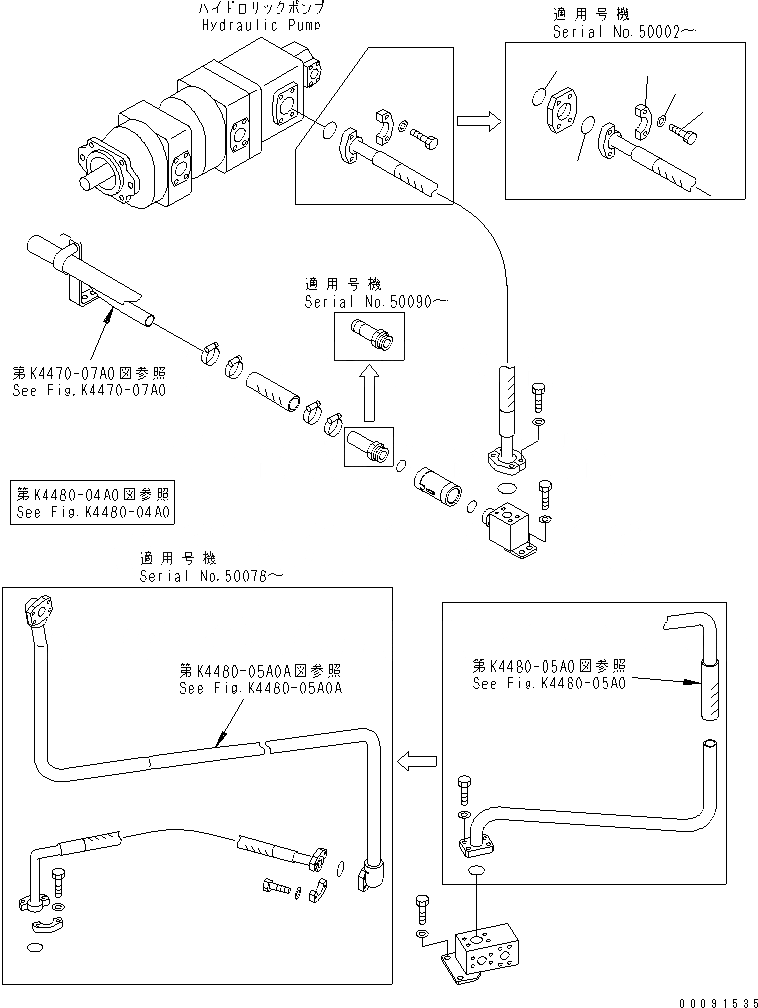 ハイドロリックポンプ
Hydraulic Pump

適用号機
Serial No.50002～

適用号機
Serial No.50090～

第K4470-07A0図参照
See Fig.K4470-07A0

第K4480-04A0図参照
See Fig.K4480-04A0

適用号機
Serial No.50076～

第K4480-05A0A図参照
See Fig.K4480-05A0A

第K4480-05A0図参照
See Fig.K4480-05A0

00091535