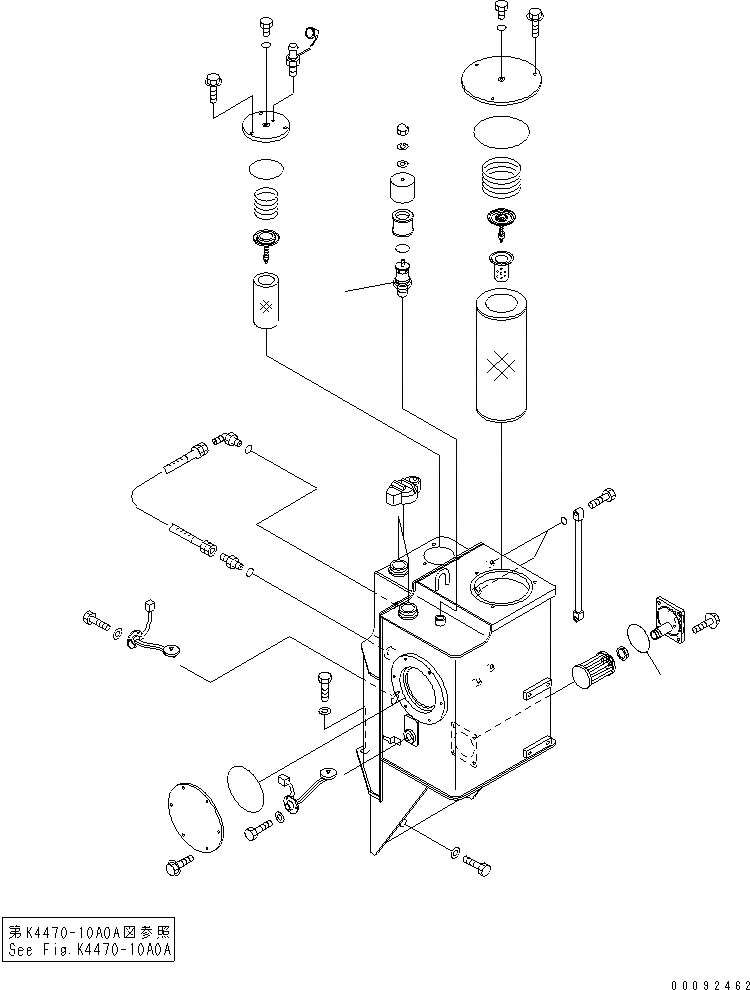 ※

※

第K4470-10A0A図参照
See Fig.K4470-10A0A

00092462