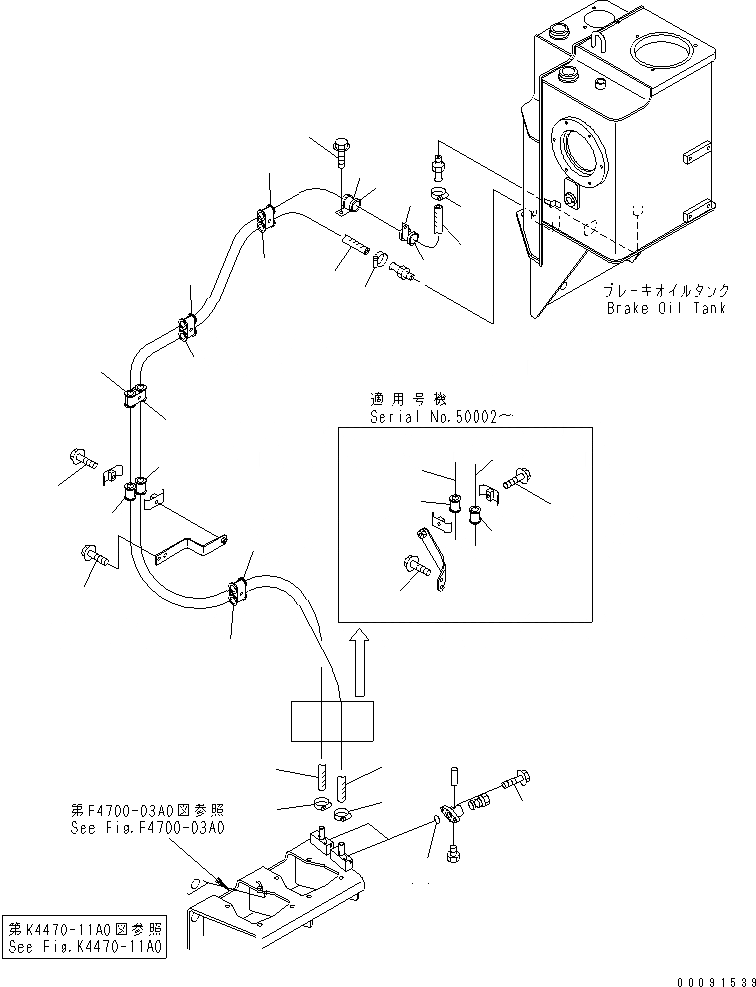 ブレーキオイルタンク
Brake Oil Tank

適用号機
Serial No.50002~

第F4700-03A0図参照
See Fig.F4700-03A0

第K4470-11A0図参照
See Fig.K4470-11A0

00091539