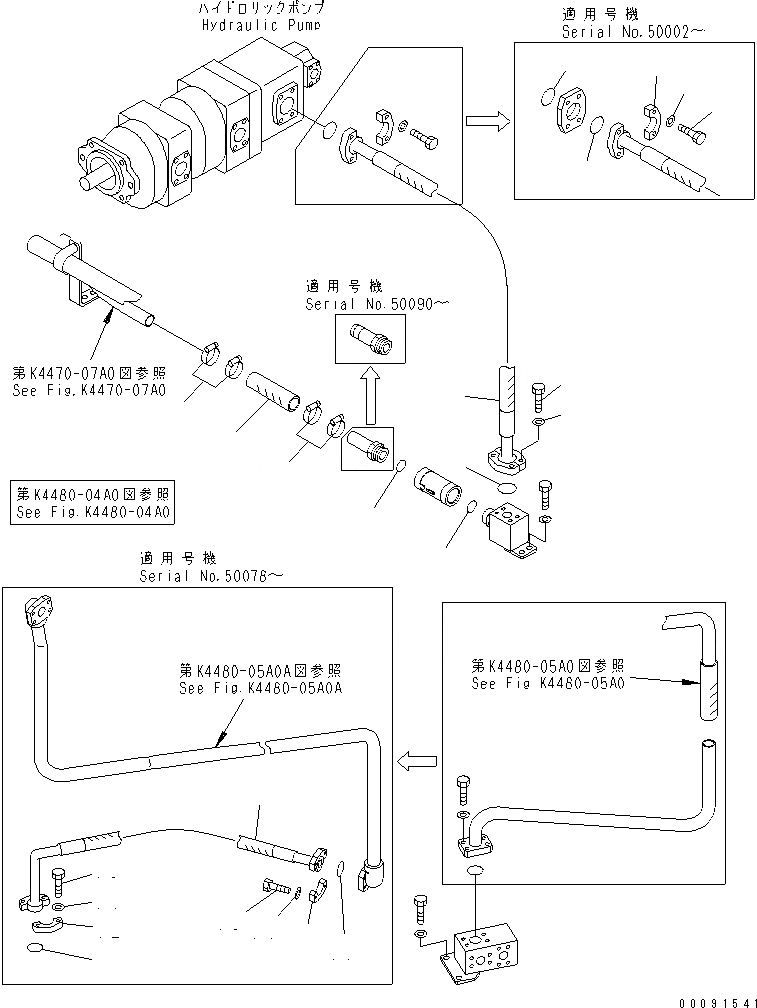 ハイドロリックポンプ
Hydraulic Pump

適用号機
Serial No.50002～

適用号機
Serial No.50090～

第K4470-07A0図参照
See Fig.K4470-07A0

第K4480-04A0図参照
See Fig.K4480-04A0

適用号機
Serial No.50076～

第K4480-05A0A図参照
See Fig.K4480-05A0A

第K4480-05A0図参照
See Fig K4480-05A0

00091541