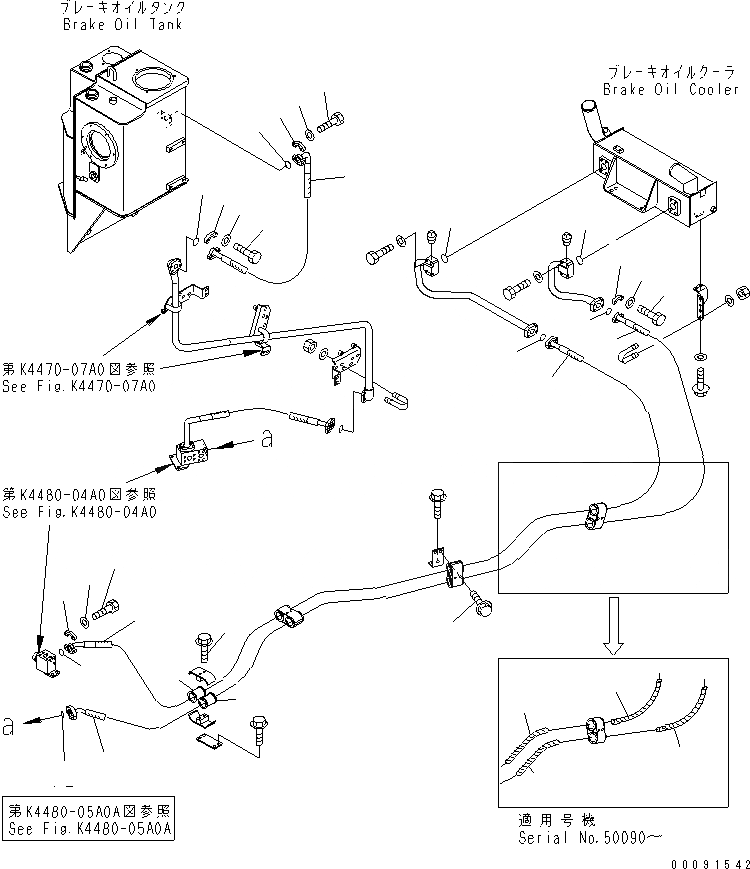 ブレーキオイルタンク
Brake Oil Tank

ブレーキオイルクーラ
Brake Oil Cooler

第K4470-07A0図参照
See Fig.K4470-07A0

a

第K4480-04A0図参照
See Fig.K4480-04A0

a

第K4480-05A0A図参照
See Fig.K4480-05A0A

適用号機
Serial No.50090~

00091542