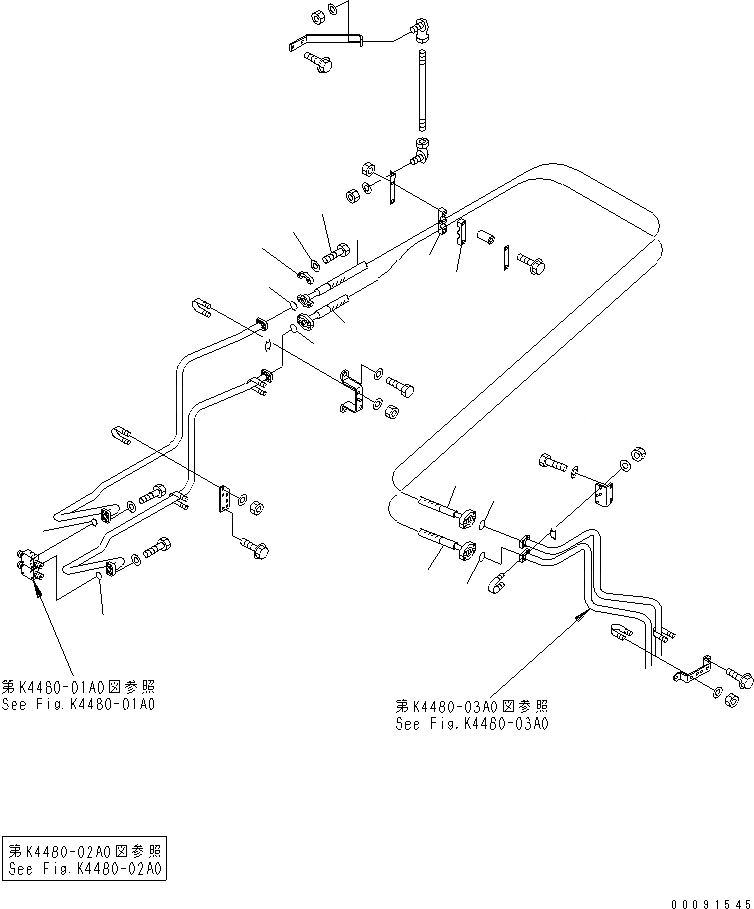 第K4480-01A0図参照
See Fig.K4480-01A0

第K4480-03A0図参照
See Fig.K4480-03A0

第K4480-02A0図参照
See Fig.K4480-02A0

00091545